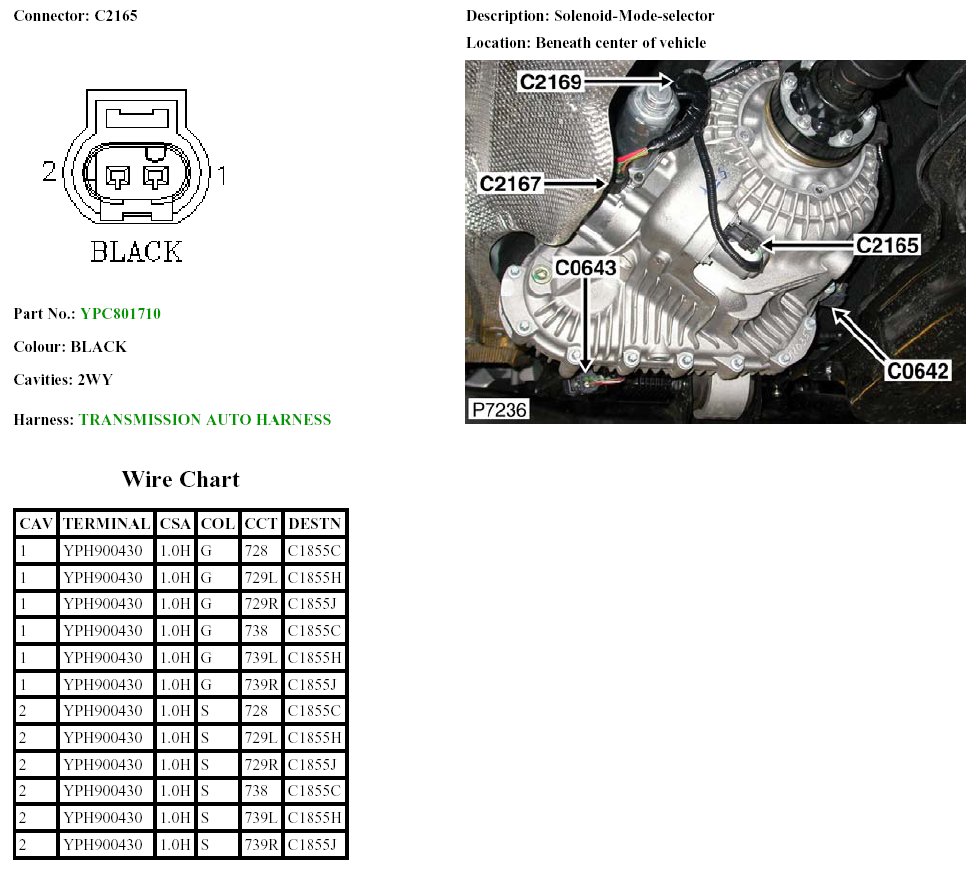 Connector: C2165

2 1

BLACK

Part No.: YPC801710

Colour: BLACK

Cavities: 2WY

Harness: TRANSMISSION AUTO HARNESS

Description: Solenoid-Mode-selector

Location: Beneath center of vehicle

C2169

C2167

C2165

C0643

C0642

P7236

Wire Chart

| CAV | TERMINAL | CSA | COL | CCT | DESTN |
|---|---|---|---|---|---|
| 1 | YPH900430 | 1.0H | G | 728 | C1855C |
| 1 | YPH900430 | 1.0H | G | 729L | C1855H |
| 1 | YPH900430 | 1.0H | G | 729R | C1855J |
| 1 | YPH900430 | 1.0H | G | 738 | C1855C |
| 1 | YPH900430 | 1.0H | G | 739L | C1855H |
| 1 | YPH900430 | 1.0H | G | 739R | C1855J |
| 2 | YPH900430 | 1.0H | S | 728 | C1855C |
| 2 | YPH900430 | 1.0H | S | 729L | C1855H |
| 2 | YPH900430 | 1.0H | S | 729R | C1855J |
| 2 | YPH900430 | 1.0H | S | 738 | C1855C |
| 2 | YPH900430 | 1.0H | S | 739L | C1855H |
| 2 | YPH900430 | 1.0H | S | 739R | C1855J |