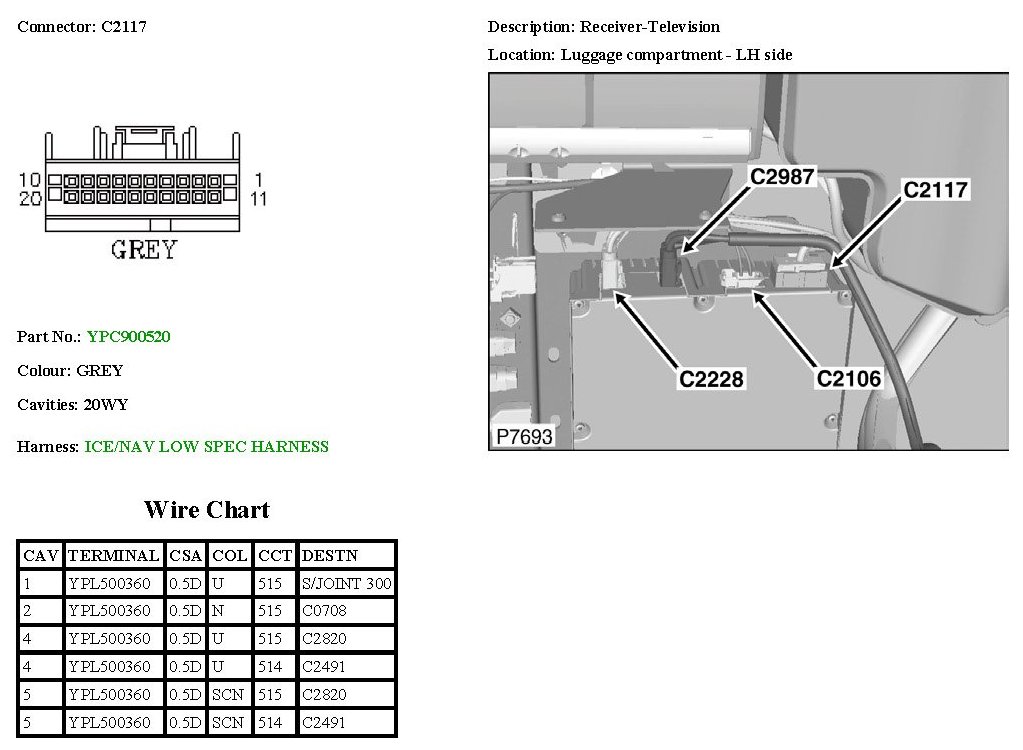 Connector: C2117

10
20
1
11
GREY

Part No.: YPC900520

Colour: GREY

Cavities: 20WY

Harness: ICE/NAV LOW SPEC HARNESS

Description: Receiver-Television

Location: Luggage compartment - LH side

C2987
C2117
C2228
C2106
P7693

Wire Chart

| CAV | TERMINAL | CSA | COL | CCT | DESTN |
|---|---|---|---|---|---|
| 1 | YPL500360 | 0.5D | U | 515 | S/JOINT 300 |
| 2 | YPL500360 | 0.5D | N | 515 | C0708 |
| 4 | YPL500360 | 0.5D | U | 515 | C2820 |
| 4 | YPL500360 | 0.5D | U | 514 | C2491 |
| 5 | YPL500360 | 0.5D | SCN | 515 | C2820 |
| 5 | YPL500360 | 0.5D | SCN | 514 | C2491 |