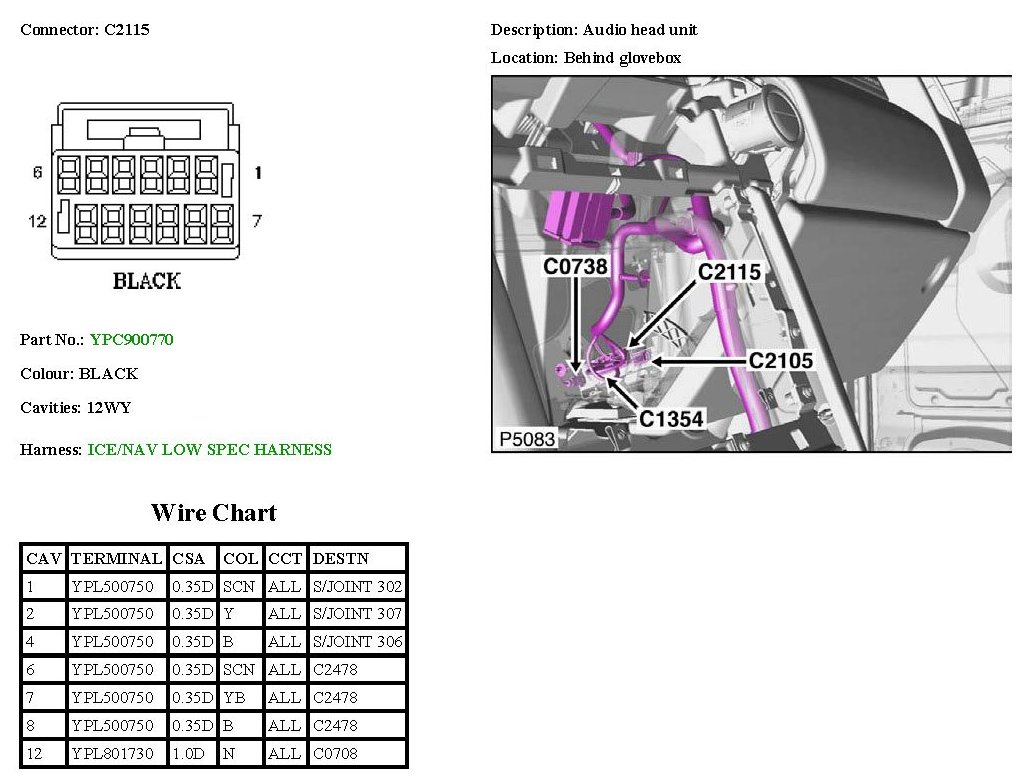 Connector: C2115

6 1
12 7
BLACK

Part No.: YPC900770

Colour: BLACK

Cavities: 12WY

Harness: ICE/NAV LOW SPEC HARNESS

Description: Audio head unit

Location: Behind glovebox

C0738
C2115
C2105
C1354
P5083

Wire Chart

| CAV | TERMINAL | CSA | COL | CCT | DESTN |
|---|---|---|---|---|---|
| 1 | YPL500750 | 0.35D | SCN | ALL | S/JOINT 302 |
| 2 | YPL500750 | 0.35D | Y | ALL | S/JOINT 307 |
| 4 | YPL500750 | 0.35D | B | ALL | S/JOINT 306 |
| 6 | YPL500750 | 0.35D | SCN | ALL | C2478 |
| 7 | YPL500750 | 0.35D | YB | ALL | C2478 |
| 8 | YPL500750 | 0.35D | B | ALL | C2478 |
| 12 | YPL801730 | 1.0D | N | ALL | C0708 |