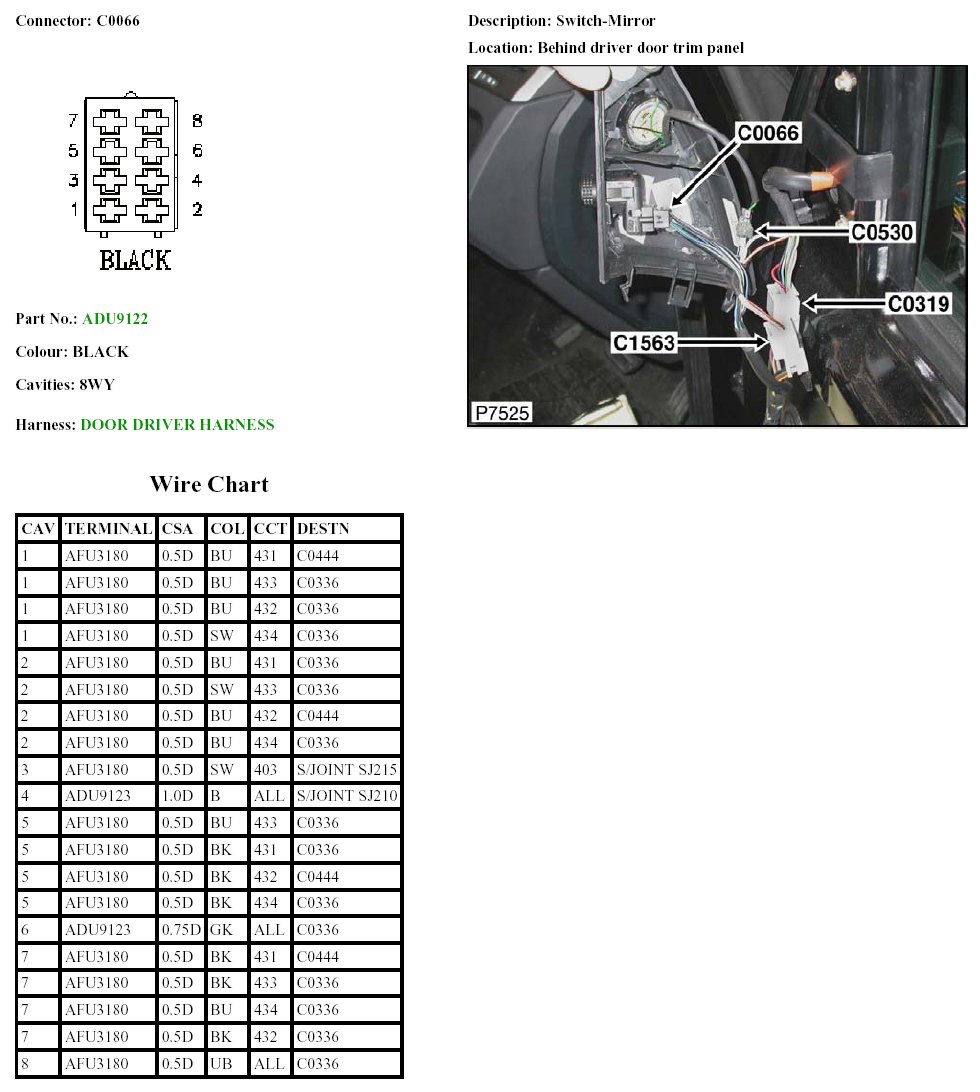 Connector: C0066

7 8
5 6
3 4
1 2
BLACK

Part No.: ADU9122

Colour: BLACK

Cavities: 8WY

Harness: DOOR DRIVER HARNESS

Description: Switch-Mirror

Location: Behind driver door trim panel

C0066
C0530
C0319
C1563
P7525

Wire Chart

| CAV | TERMINAL | CSA | COL | CCT | DESTN |
|---|---|---|---|---|---|
| 1 | AFU3180 | 0.5D | BU | 431 | C0444 |
| 1 | AFU3180 | 0.5D | BU | 433 | C0336 |
| 1 | AFU3180 | 0.5D | BU | 432 | C0336 |
| 1 | AFU3180 | 0.5D | SW | 434 | C0336 |
| 2 | AFU3180 | 0.5D | BU | 431 | C0336 |
| 2 | AFU3180 | 0.5D | SW | 433 | C0336 |
| 2 | AFU3180 | 0.5D | BU | 432 | C0444 |
| 2 | AFU3180 | 0.5D | BU | 434 | C0336 |
| 3 | AFU3180 | 0.5D | SW | 403 | S/JOINT SJ215 |
| 4 | ADU9123 | 1.0D | B | ALL | S/JOINT SJ210 |
| 5 | AFU3180 | 0.5D | BU | 433 | C0336 |
| 5 | AFU3180 | 0.5D | BK | 431 | C0336 |
| 5 | AFU3180 | 0.5D | BK | 432 | C0444 |
| 5 | AFU3180 | 0.5D | BK | 434 | C0336 |
| 6 | ADU9123 | 0.75D | GK | ALL | C0336 |
| 7 | AFU3180 | 0.5D | BK | 431 | C0444 |
| 7 | AFU3180 | 0.5D | BK | 433 | C0336 |
| 7 | AFU3180 | 0.5D | BU | 434 | C0336 |
| 7 | AFU3180 | 0.5D | BK | 432 | C0336 |
| 8 | AFU3180 | 0.5D | UB | ALL | C0336 |