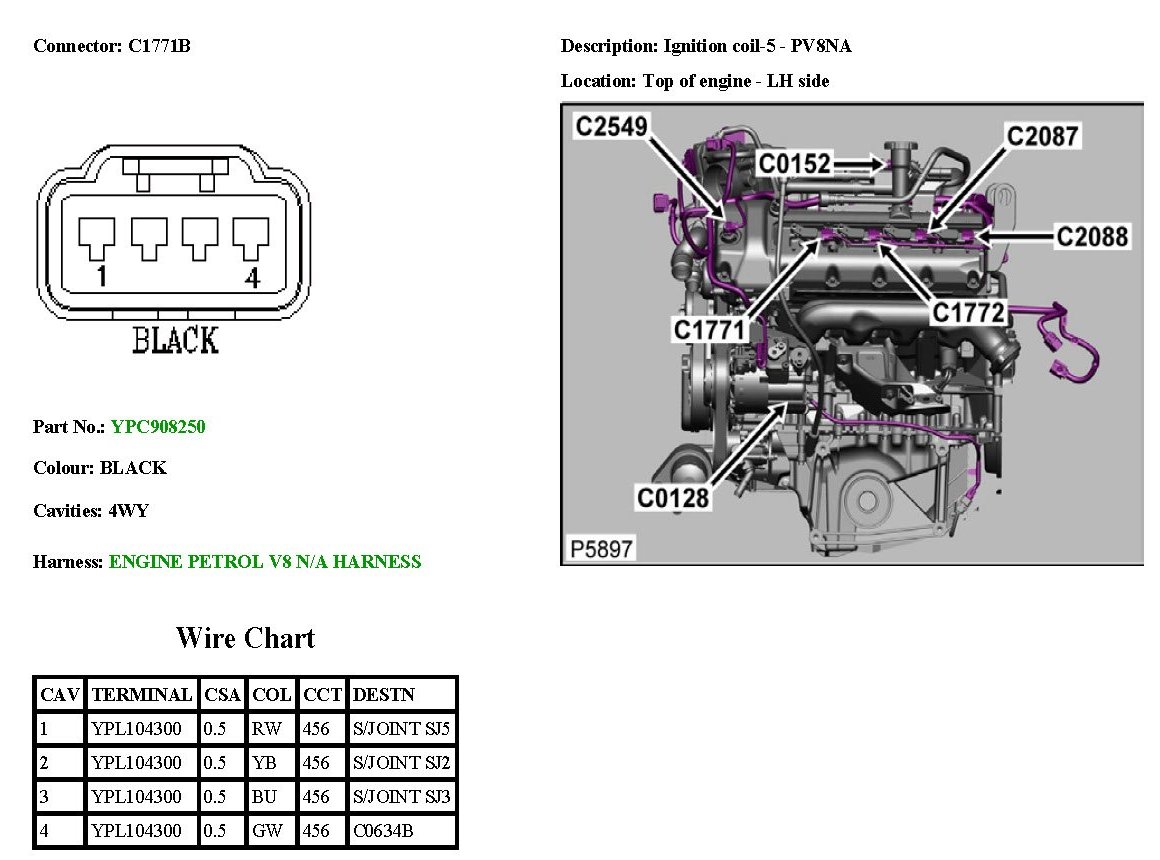 Connector: C1771B

1
4
BLACK

Part No.: YPC908250

Colour: BLACK

Cavities: 4WY

Harness: ENGINE PETROL V8 N/A HARNESS

Wire Chart

| CAV | TERMINAL | CSA | COL | CCT | DESTN |
|---|---|---|---|---|---|
| 1 | YPL104300 | 0.5 | RW | 456 | S/JOINT SJ5 |
| 2 | YPL104300 | 0.5 | YB | 456 | S/JOINT SJ2 |
| 3 | YPL104300 | 0.5 | BU | 456 | S/JOINT SJ3 |
| 4 | YPL104300 | 0.5 | GW | 456 | C0634B |

Description: Ignition coil-5 - PV8NA

Location: Top of engine - LH side

C2549
C0152
C2087
C2088
C1772
C1771
C0128
P5897