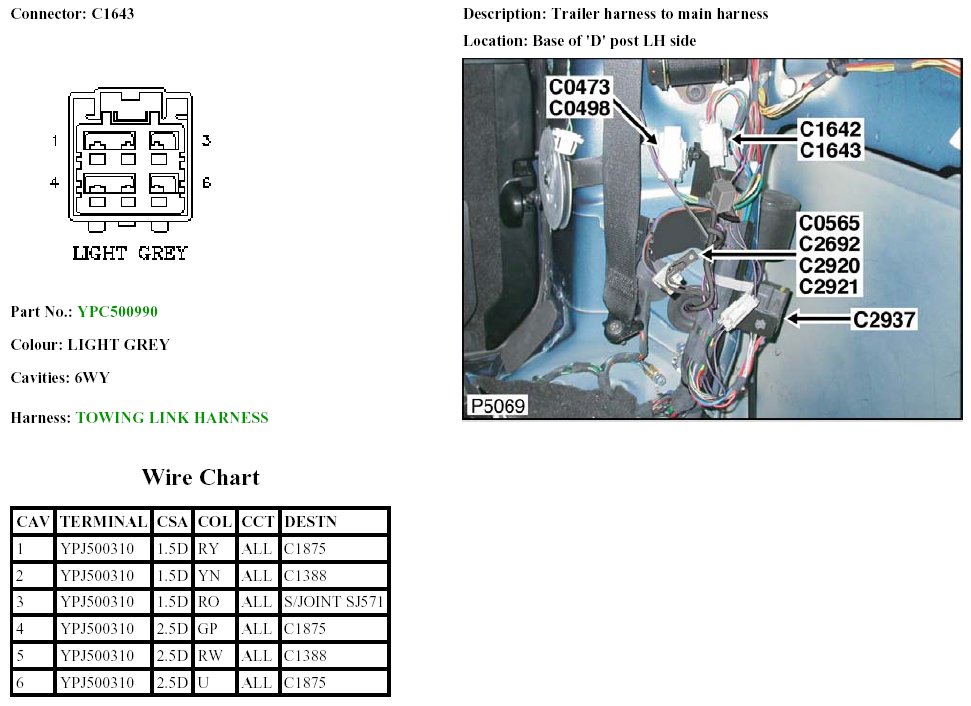 Connector: C1643

1 3
4 6
LIGHT GREY

Part No.: YPC500990

Colour: LIGHT GREY

Cavities: 6WY

Harness: TOWING LINK HARNESS

Wire Chart

| CAV | TERMINAL | CSA | COL | CCT | DESTN |
|---|---|---|---|---|---|
| 1 | YPJ500310 | 1.5D | RY | ALL | C1875 |
| 2 | YPJ500310 | 1.5D | YN | ALL | C1388 |
| 3 | YPJ500310 | 1.5D | RO | ALL | S/JOINT SJ571 |
| 4 | YPJ500310 | 2.5D | GP | ALL | C1875 |
| 5 | YPJ500310 | 2.5D | RW | ALL | C1388 |
| 6 | YPJ500310 | 2.5D | U | ALL | C1875 |

Description: Trailer harness to main harness

Location: Base of 'D' post LH side

C0473
C0498
C1642
C1643
C0565
C2692
C2920
C2921
C2937
P5069