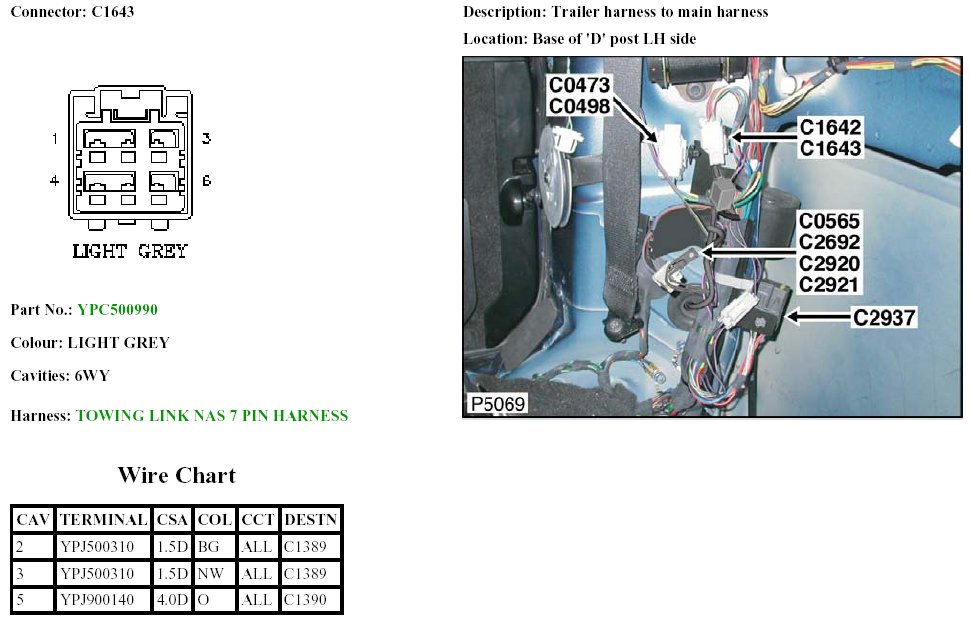 Connector: C1643

1 3
4 6

LIGHT GREY

Part No.: YPC500990

Colour: LIGHT GREY

Cavities: 6WY

Harness: TOWING LINK NAS 7 PIN HARNESS

Wire Chart

| CAV | TERMINAL | CSA | COL | CCT | DESTN |
|---|---|---|---|---|---|
| 2 | YPJ500310 | 1.5D | BG | ALL | C1389 |
| 3 | YPJ500310 | 1.5D | NW | ALL | C1389 |
| 5 | YPJ900140 | 4.0D | O | ALL | C1390 |

Description: Trailer harness to main harness

Location: Base of 'D' post LH side

C0473
C0498

C1642
C1643

C0565
C2692
C2920
C2921

C2937

P5069