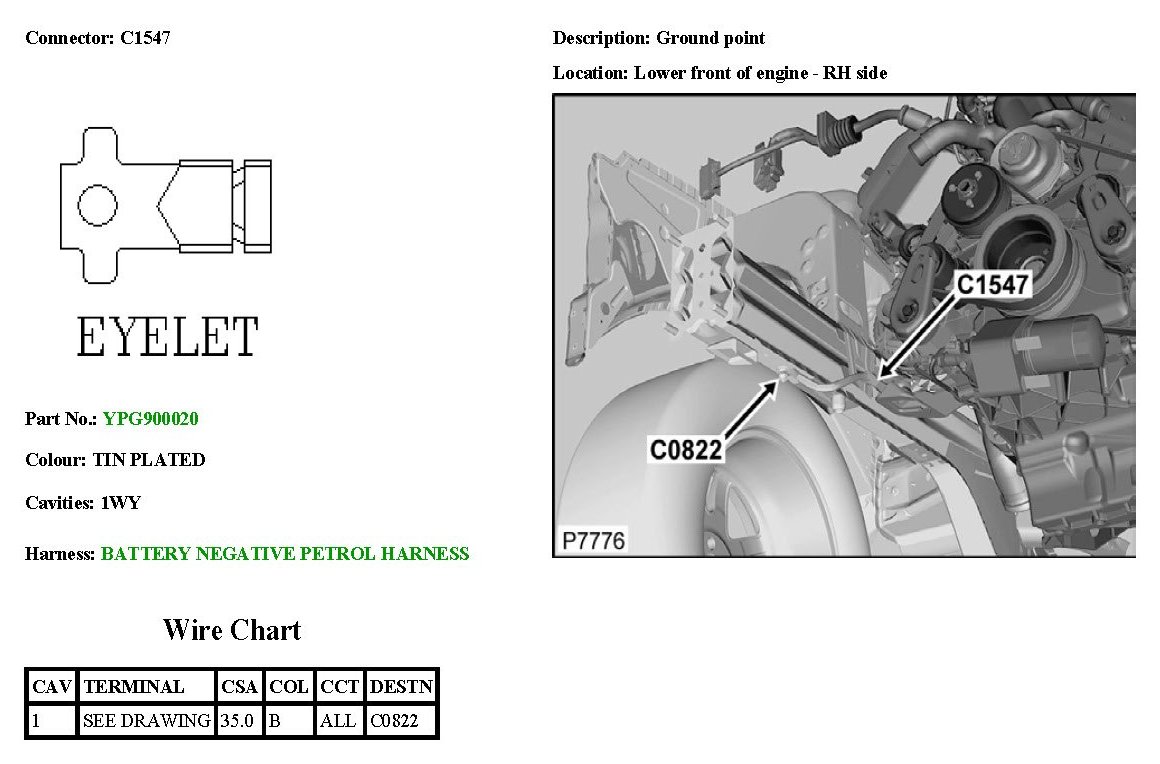 Connector: C1547

EYELET

Part No.: YPG900020

Colour: TIN PLATED

Cavities: 1WY

Harness: BATTERY NEGATIVE PETROL HARNESS

Wire Chart

| CAV | TERMINAL | CSA | COL | CCT | DESTN |
|---|---|---|---|---|---|
| 1 | SEE DRAWING | 35.0 | B | ALL | C0822 |

Description: Ground point

Location: Lower front of engine - RH side

C1547

C0822

P7776