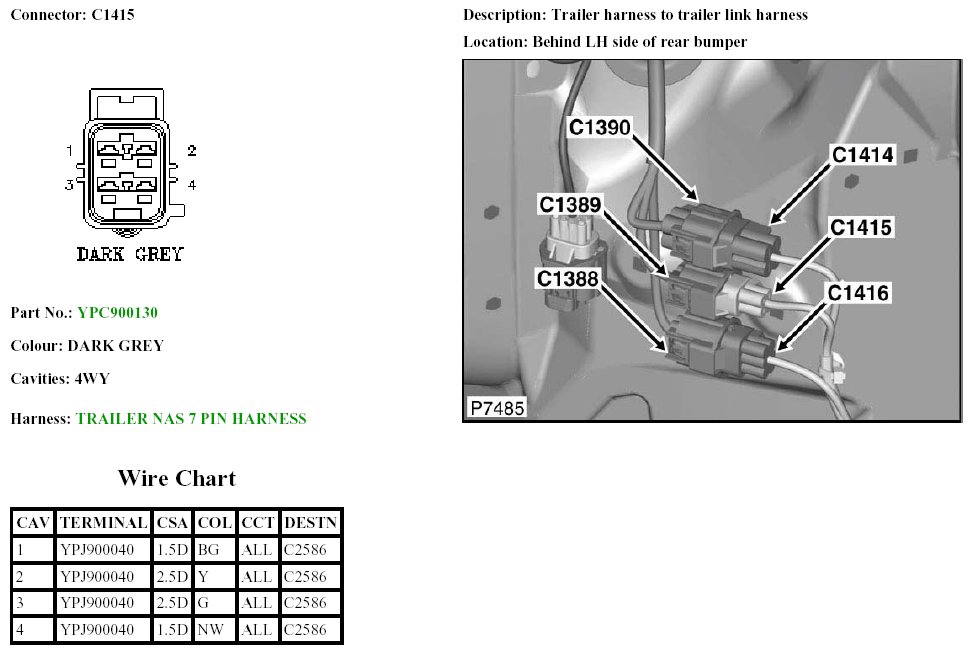 Connector: C1415

1
2
3
4

DARK GREY

Part No.: YPC900130

Colour: DARK GREY

Cavities: 4WY

Harness: TRAILER NAS 7 PIN HARNESS

Wire Chart

| CAV | TERMINAL | CSA | COL | CCT | DESTN |
|---|---|---|---|---|---|
| 1 | YPJ900040 | 1.5D | BG | ALL | C2586 |
| 2 | YPJ900040 | 2.5D | Y | ALL | C2586 |
| 3 | YPJ900040 | 2.5D | G | ALL | C2586 |
| 4 | YPJ900040 | 1.5D | NW | ALL | C2586 |

Description: Trailer harness to trailer link harness

Location: Behind LH side of rear bumper

C1390
C1414
C1389
C1415
C1388
C1416
P7485