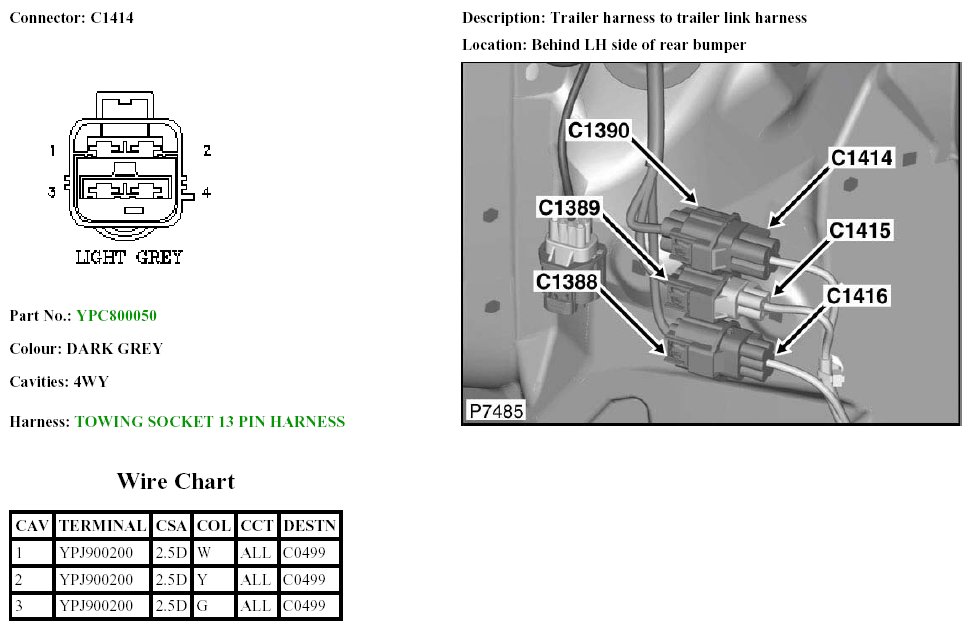 Connector: C1414

1 2
3 4
LIGHT GREY

Part No.: YPC800050

Colour: DARK GREY

Cavities: 4WY

Harness: TOWING SOCKET 13 PIN HARNESS

Wire Chart

| CAV | TERMINAL | CSA | COL | CCT | DESTN |
|---|---|---|---|---|---|
| 1 | YPJ900200 | 2.5D | W | ALL | C0499 |
| 2 | YPJ900200 | 2.5D | Y | ALL | C0499 |
| 3 | YPJ900200 | 2.5D | G | ALL | C0499 |

Description: Trailer harness to trailer link harness

Location: Behind LH side of rear bumper

C1390
C1414
C1389
C1415
C1388
C1416
P7485