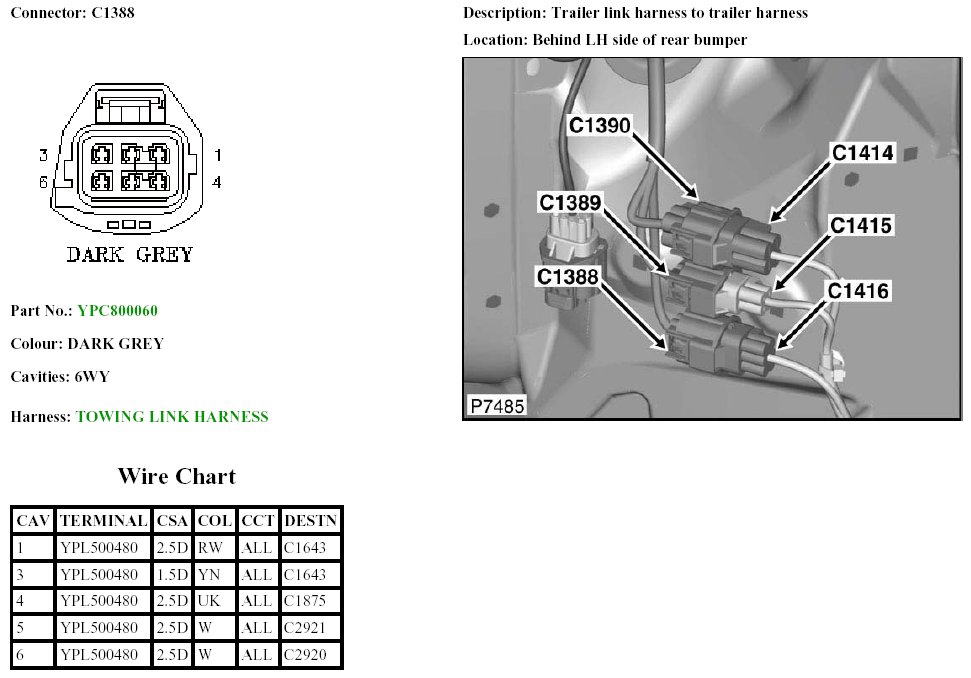 Connector: C1388

3
6
1
4

DARK GREY

Part No.: YPC800060

Colour: DARK GREY

Cavities: 6WY

Harness: TOWING LINK HARNESS

Wire Chart

| CAV | TERMINAL | CSA | COL | CCT | DESTN |
|---|---|---|---|---|---|
| 1 | YPL500480 | 2.5D | RW | ALL | C1643 |
| 3 | YPL500480 | 1.5D | YN | ALL | C1643 |
| 4 | YPL500480 | 2.5D | UK | ALL | C1875 |
| 5 | YPL500480 | 2.5D | W | ALL | C2921 |
| 6 | YPL500480 | 2.5D | W | ALL | C2920 |

Description: Trailer link harness to trailer harness

Location: Behind LH side of rear bumper

C1390
C1414
C1389
C1415
C1388
C1416
P7485