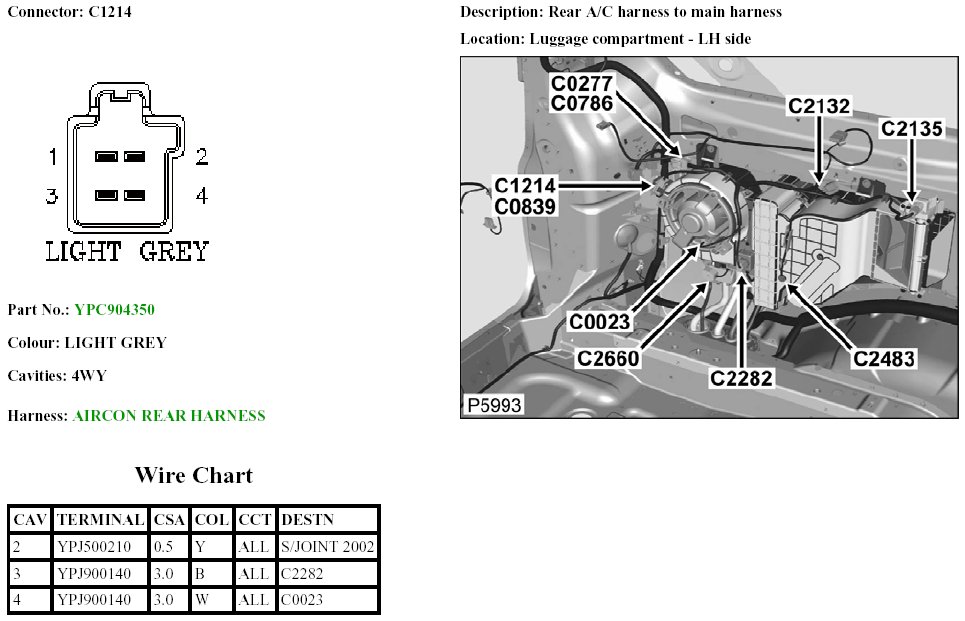 Connector: C1214

1 2
3 4
LIGHT GREY

Part No.: YPC904350

Colour: LIGHT GREY

Cavities: 4WY

Harness: AIRCON REAR HARNESS

Wire Chart

| CAV | TERMINAL | CSA | COL | CCT | DESTN |
|---|---|---|---|---|---|
| 2 | YPJ500210 | 0.5 | Y | ALL | S/JOINT 2002 |
| 3 | YPJ900140 | 3.0 | B | ALL | C2282 |
| 4 | YPJ900140 | 3.0 | W | ALL | C0023 |

Description: Rear A/C harness to main harness

Location: Luggage compartment - LH side

C0277
C0786
C2132
C2135
C1214
C0839
C0023
C2660
C2282
C2483
P5993