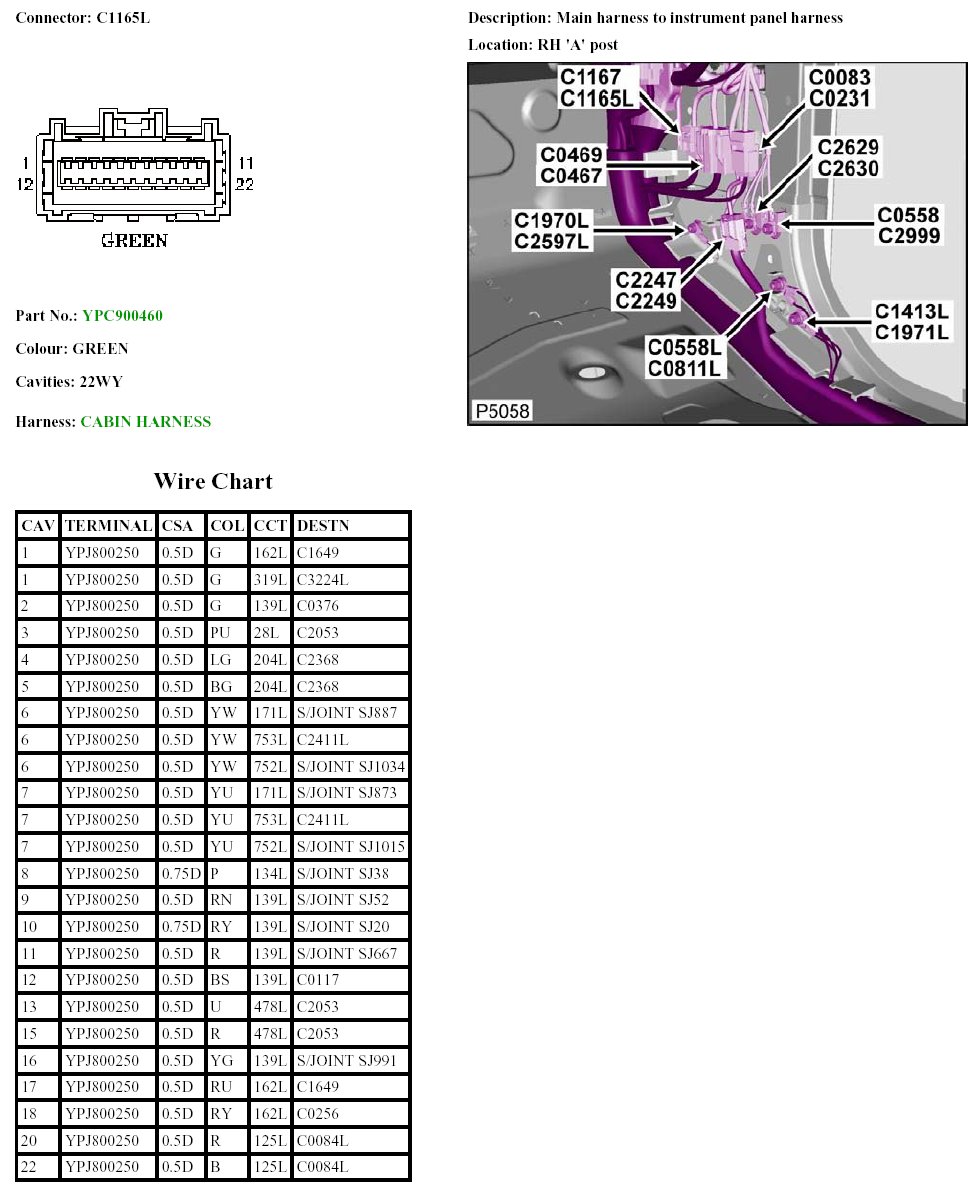 Connector: C1165L

1
12
11
22
GREEN

Part No.: YPC900460

Colour: GREEN

Cavities: 22WY

Harness: CABIN HARNESS

Description: Main harness to instrument panel harness

Location: RH 'A' post

C1167
C1165L
C0083
C0231
C0469
C0467
C2629
C2630
C1970L
C2597L
C0558
C2999
C2247
C2249
C1413L
C1971L
C0558L
C0811L
P5058

Wire Chart

| CAV | TERMINAL | CSA | COL | CCT | DESTN |
|---|---|---|---|---|---|
| 1 | YPJ800250 | 0.5D | G | 162L | C1649 |
| 1 | YPJ800250 | 0.5D | G | 319L | C3224L |
| 2 | YPJ800250 | 0.5D | G | 139L | C0376 |
| 3 | YPJ800250 | 0.5D | PU | 28L | C2053 |
| 4 | YPJ800250 | 0.5D | LG | 204L | C2368 |
| 5 | YPJ800250 | 0.5D | BG | 204L | C2368 |
| 6 | YPJ800250 | 0.5D | YW | 171L | S/JOINT SJ887 |
| 6 | YPJ800250 | 0.5D | YW | 753L | C2411L |
| 6 | YPJ800250 | 0.5D | YW | 752L | S/JOINT SJ1034 |
| 7 | YPJ800250 | 0.5D | YU | 171L | S/JOINT SJ873 |
| 7 | YPJ800250 | 0.5D | YU | 753L | C2411L |
| 7 | YPJ800250 | 0.5D | YU | 752L | S/JOINT SJ1015 |
| 8 | YPJ800250 | 0.75D | P | 134L | S/JOINT SJ38 |
| 9 | YPJ800250 | 0.5D | RN | 139L | S/JOINT SJ52 |
| 10 | YPJ800250 | 0.75D | RY | 139L | S/JOINT SJ20 |
| 11 | YPJ800250 | 0.5D | R | 139L | S/JOINT SJ667 |
| 12 | YPJ800250 | 0.5D | BS | 139L | C0117 |
| 13 | YPJ800250 | 0.5D | U | 478L | C2053 |
| 15 | YPJ800250 | 0.5D | R | 478L | C2053 |
| 16 | YPJ800250 | 0.5D | YG | 139L | S/JOINT SJ991 |
| 17 | YPJ800250 | 0.5D | RU | 162L | C1649 |
| 18 | YPJ800250 | 0.5D | RY | 162L | C0256 |
| 20 | YPJ800250 | 0.5D | R | 125L | C0084L |
| 22 | YPJ800250 | 0.5D | B | 125L | C0084L |