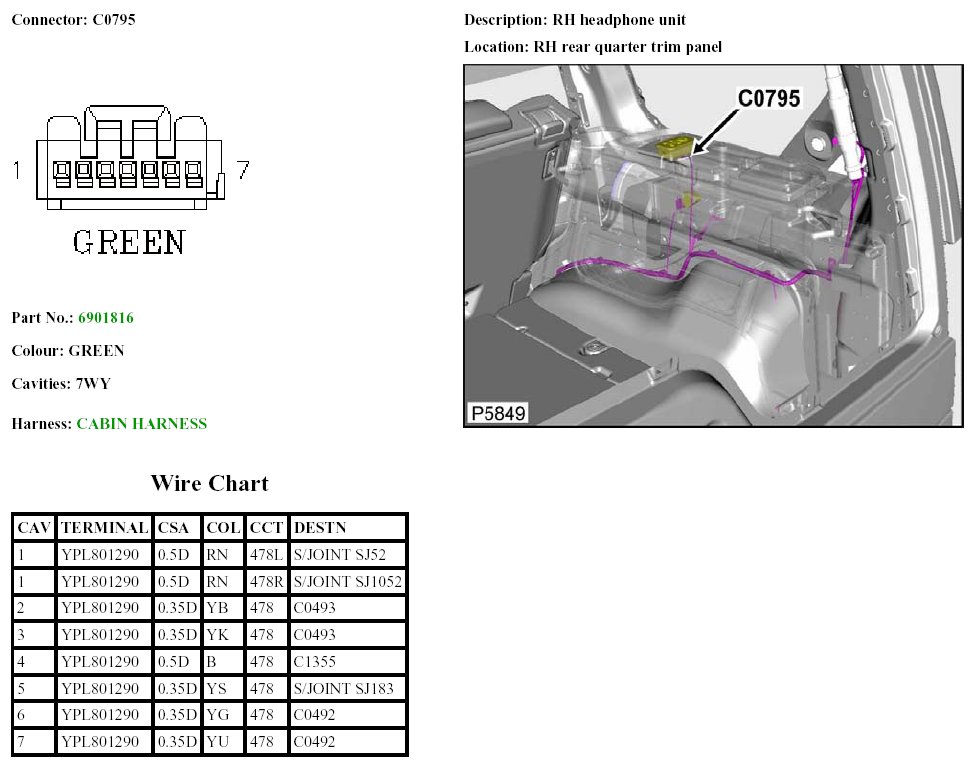 Connector: C0795

1

7

GREEN

Part No.: 6901816

Colour: GREEN

Cavities: 7WY

Harness: CABIN HARNESS

Description: RH headphone unit

Location: RH rear quarter trim panel

C0795

P5849

Wire Chart

| CAV | TERMINAL | CSA | COL | CCT | DESTN |
|---|---|---|---|---|---|
| 1 | YPL801290 | 0.5D | RN | 478L | S/JOINT SJ52 |
| 1 | YPL801290 | 0.5D | RN | 478R | S/JOINT SJ1052 |
| 2 | YPL801290 | 0.35D | YB | 478 | C0493 |
| 3 | YPL801290 | 0.35D | YK | 478 | C0493 |
| 4 | YPL801290 | 0.5D | B | 478 | C1355 |
| 5 | YPL801290 | 0.35D | YS | 478 | S/JOINT SJ183 |
| 6 | YPL801290 | 0.35D | YG | 478 | C0492 |
| 7 | YPL801290 | 0.35D | YU | 478 | C0492 |