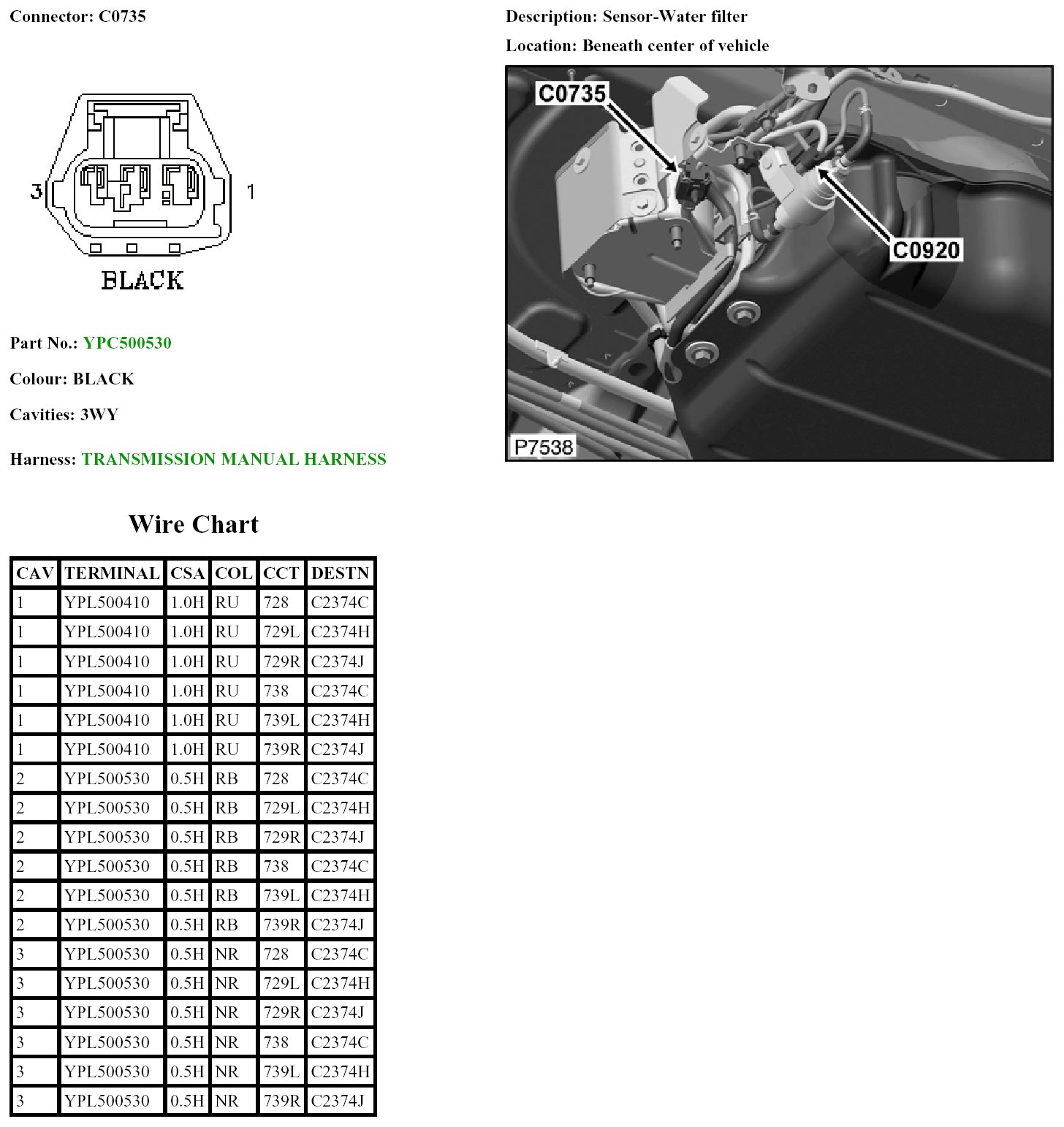 Connector: C0735

3

1

BLACK

Part No.: YPC500530

Colour: BLACK

Cavities: 3WY

Harness: TRANSMISSION MANUAL HARNESS

Description: Sensor-Water filter

Location: Beneath center of vehicle

C0735

C0920

P7538

Wire Chart

| CAV | TERMINAL | CSA | COL | CCT | DESTN |
|---|---|---|---|---|---|
| 1 | YPL500410 | 1.0H | RU | 728 | C2374C |
| 1 | YPL500410 | 1.0H | RU | 729L | C2374H |
| 1 | YPL500410 | 1.0H | RU | 729R | C2374J |
| 1 | YPL500410 | 1.0H | RU | 738 | C2374C |
| 1 | YPL500410 | 1.0H | RU | 739L | C2374H |
| 1 | YPL500410 | 1.0H | RU | 739R | C2374J |
| 2 | YPL500530 | 0.5H | RB | 728 | C2374C |
| 2 | YPL500530 | 0.5H | RB | 729L | C2374H |
| 2 | YPL500530 | 0.5H | RB | 729R | C2374J |
| 2 | YPL500530 | 0.5H | RB | 738 | C2374C |
| 2 | YPL500530 | 0.5H | RB | 739L | C2374H |
| 2 | YPL500530 | 0.5H | RB | 739R | C2374J |
| 3 | YPL500530 | 0.5H | NR | 728 | C2374C |
| 3 | YPL500530 | 0.5H | NR | 729L | C2374H |
| 3 | YPL500530 | 0.5H | NR | 729R | C2374J |
| 3 | YPL500530 | 0.5H | NR | 738 | C2374C |
| 3 | YPL500530 | 0.5H | NR | 739L | C2374H |
| 3 | YPL500530 | 0.5H | NR | 739R | C2374J |