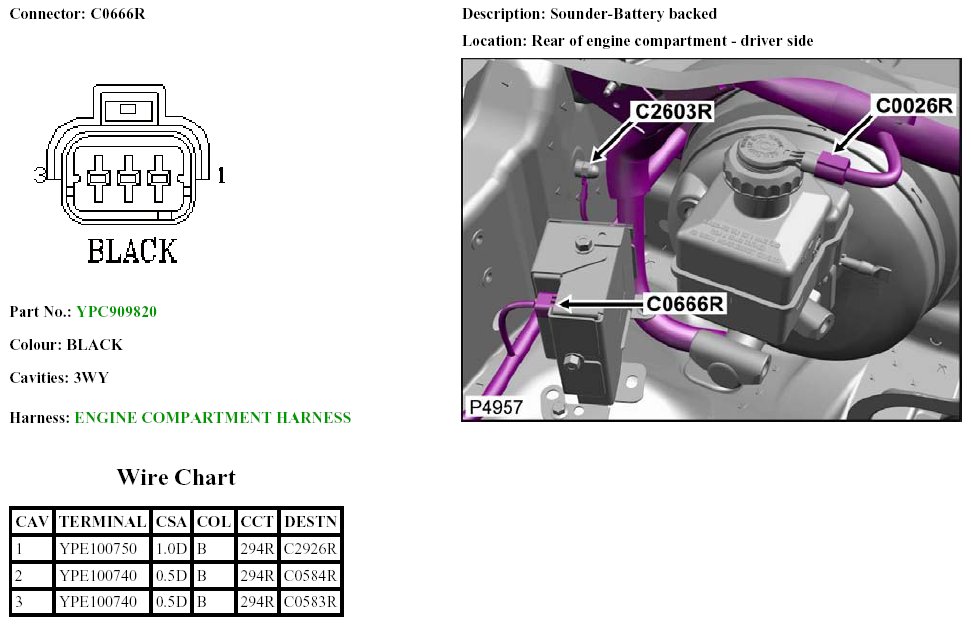 Connector: C0666R

3

1

BLACK

Part No.: YPC909820

Colour: BLACK

Cavities: 3WY

Harness: ENGINE COMPARTMENT HARNESS

Wire Chart

| CAV | TERMINAL | CSA | COL | CCT | DESTN |
|---|---|---|---|---|---|
| 1 | YPE100750 | 1.0D | B | 294R | C2926R |
| 2 | YPE100740 | 0.5D | B | 294R | C0584R |
| 3 | YPE100740 | 0.5D | B | 294R | C0583R |

Description: Sounder-Battery backed

Location: Rear of engine compartment - driver side

C2603R

C0026R

C0666R

P4957