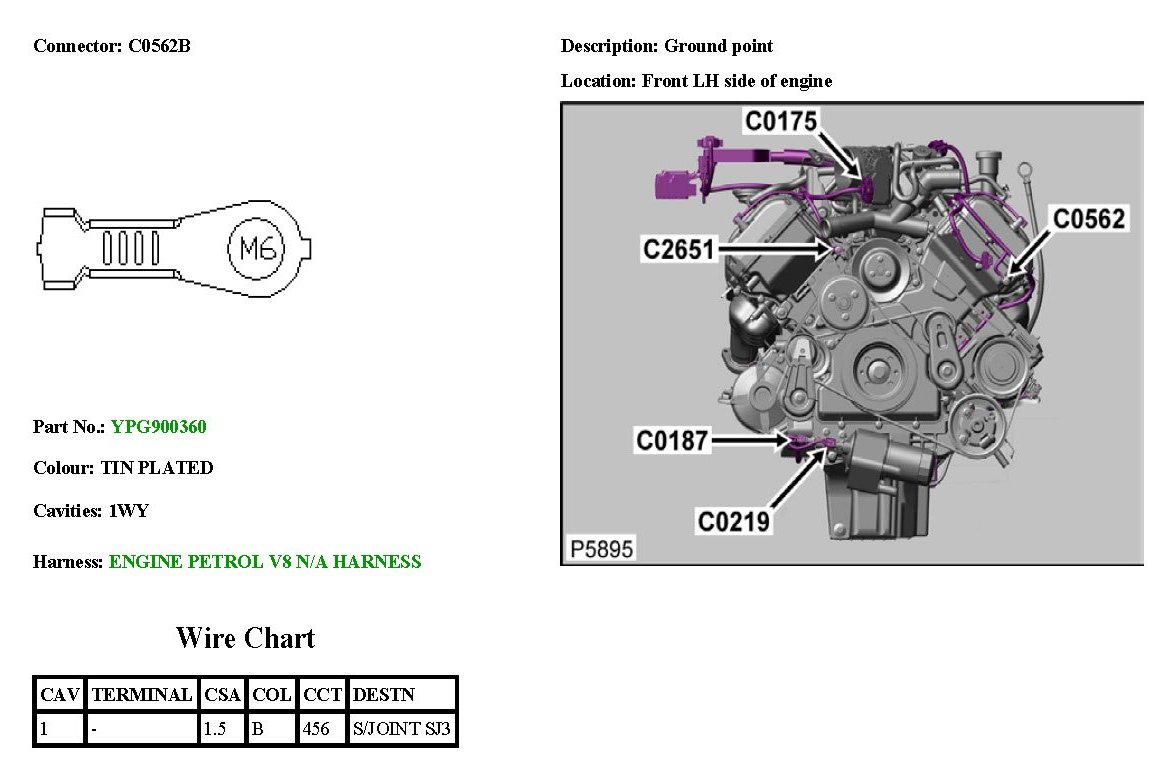 Connector: C0562B

M6

Part No.: YPG900360

Colour: TIN PLATED

Cavities: 1WY

Harness: ENGINE PETROL V8 N/A HARNESS

Wire Chart

| CAV | TERMINAL | CSA | COL | CCT | DESTN |
|---|---|---|---|---|---|
| 1 | - | 1.5 | B | 456 | S/JOINT SJ3 |

Description: Ground point

Location: Front LH side of engine

C0175

C0562

C2651

C0187

C0219

P5895