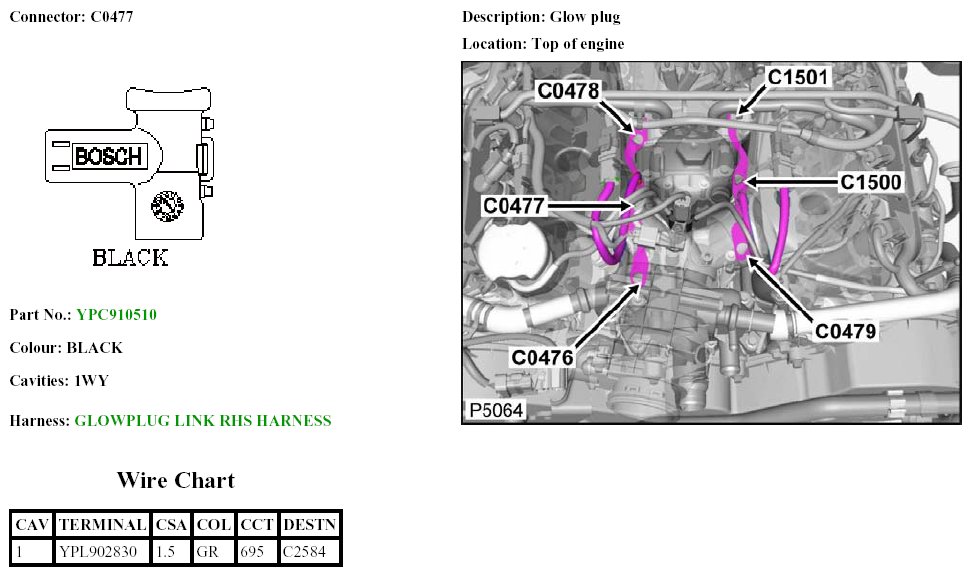 Connector: C0477

BOSCH

BLACK

Part No.: YPC910510

Colour: BLACK

Cavities: 1WY

Harness: GLOWPLUG LINK RHS HARNESS

Wire Chart

| CAV | TERMINAL | CSA | COL | CCT | DESTN |
|---|---|---|---|---|---|
| 1 | YPL902830 | 1.5 | GR | 695 | C2584 |

Description: Glow plug

Location: Top of engine

C0478
C1501
C1500
C0477
C0479
C0476
P5064