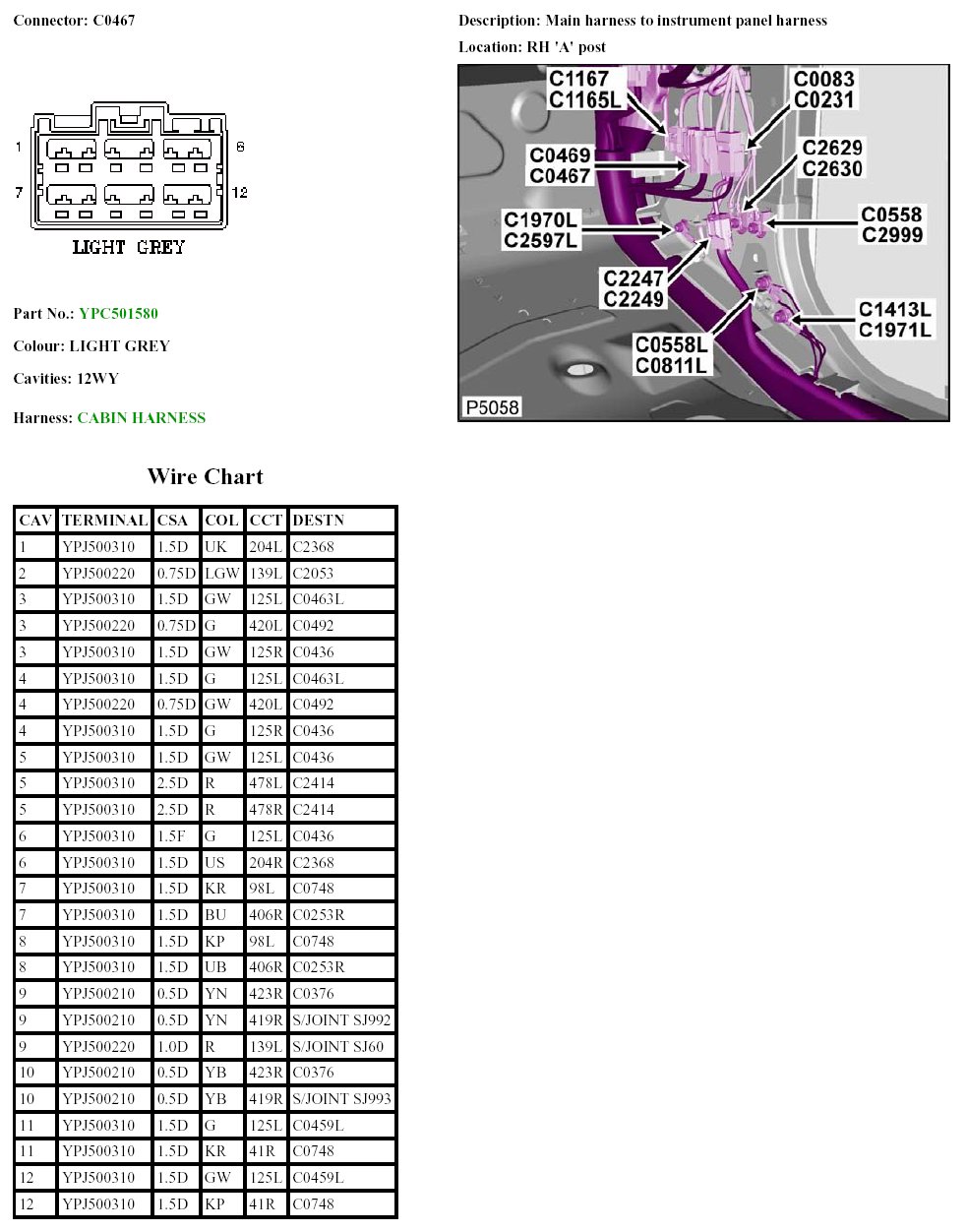 Connector: C0467

1 6
7 12
LIGHT GREY

Part No.: YPC501580

Colour: LIGHT GREY

Cavities: 12WY

Harness: CABIN HARNESS

Description: Main harness to instrument panel harness

Location: RH 'A' post

C1167
C1165L
C0083
C0231
C0469
C0467
C2629
C2630
C1970L
C2597L
C0558
C2999
C2247
C2249
C1413L
C1971L
C0558L
C0811L
P5058

Wire Chart

| CAV | TERMINAL | CSA | COL | CCT | DESTN |
|---|---|---|---|---|---|
| 1 | YPJ500310 | 1.5D | UK | 204L | C2368 |
| 2 | YPJ500220 | 0.75D | LGW | 139L | C2053 |
| 3 | YPJ500310 | 1.5D | GW | 125L | C0463L |
| 3 | YPJ500220 | 0.75D | G | 420L | C0492 |
| 3 | YPJ500310 | 1.5D | GW | 125R | C0436 |
| 4 | YPJ500310 | 1.5D | G | 125L | C0463L |
| 4 | YPJ500220 | 0.75D | GW | 420L | C0492 |
| 4 | YPJ500310 | 1.5D | G | 125R | C0436 |
| 5 | YPJ500310 | 1.5D | GW | 125L | C0436 |
| 5 | YPJ500310 | 2.5D | R | 478L | C2414 |
| 5 | YPJ500310 | 2.5D | R | 478R | C2414 |
| 6 | YPJ500310 | 1.5F | G | 125L | C0436 |
| 6 | YPJ500310 | 1.5D | US | 204R | C2368 |
| 7 | YPJ500310 | 1.5D | KR | 98L | C0748 |
| 7 | YPJ500310 | 1.5D | BU | 406R | C0253R |
| 8 | YPJ500310 | 1.5D | KP | 98L | C0748 |
| 8 | YPJ500310 | 1.5D | UB | 406R | C0253R |
| 9 | YPJ500210 | 0.5D | YN | 423R | C0376 |
| 9 | YPJ500210 | 0.5D | YN | 419R | S/JOINT SJ992 |
| 9 | YPJ500220 | 1.0D | R | 139L | S/JOINT SJ60 |
| 10 | YPJ500210 | 0.5D | YB | 423R | C0376 |
| 10 | YPJ500210 | 0.5D | YB | 419R | S/JOINT SJ993 |
| 11 | YPJ500310 | 1.5D | G | 125L | C0459L |
| 11 | YPJ500310 | 1.5D | KR | 41R | C0748 |
| 12 | YPJ500310 | 1.5D | GW | 125L | C0459L |
| 12 | YPJ500310 | 1.5D | KP | 41R | C0748 |