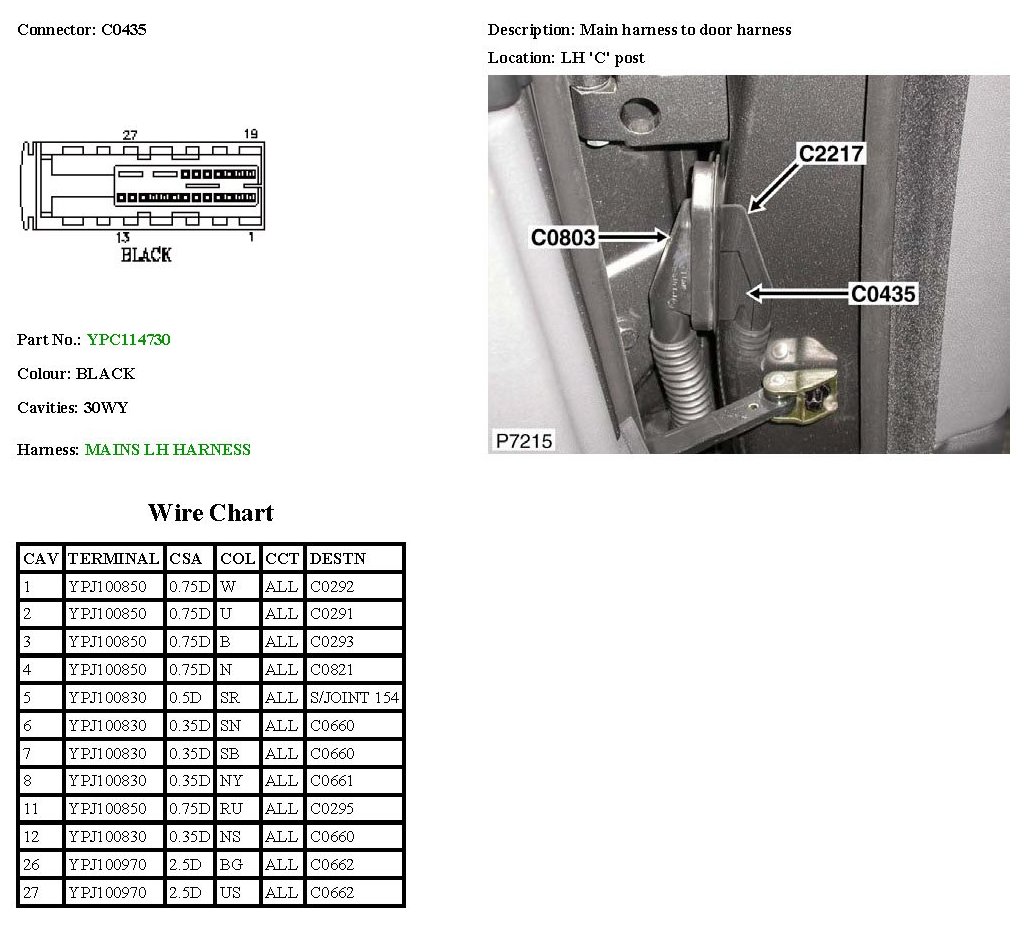 Connector: C0435

27 19

13 1

BLACK

Part No.: YPC114730

Colour: BLACK

Cavities: 30WY

Harness: MAINS LH HARNESS

Description: Main harness to door harness

Location: LH 'C' post

C2217

C0803

C0435

P7215

Wire Chart

| CAV | TERMINAL | CSA | COL | CCT | DESTN |
|---|---|---|---|---|---|
| 1 | YPJ100850 | 0.75D | W | ALL | C0292 |
| 2 | YPJ100850 | 0.75D | U | ALL | C0291 |
| 3 | YPJ100850 | 0.75D | B | ALL | C0293 |
| 4 | YPJ100850 | 0.75D | N | ALL | C0821 |
| 5 | YPJ100830 | 0.5D | SR | ALL | S/JOINT 154 |
| 6 | YPJ100830 | 0.35D | SN | ALL | C0660 |
| 7 | YPJ100830 | 0.35D | SB | ALL | C0660 |
| 8 | YPJ100830 | 0.35D | NY | ALL | C0661 |
| 11 | YPJ100850 | 0.75D | RU | ALL | C0295 |
| 12 | YPJ100830 | 0.35D | NS | ALL | C0660 |
| 26 | YPJ100970 | 2.5D | BG | ALL | C0662 |
| 27 | YPJ100970 | 2.5D | US | ALL | C0662 |