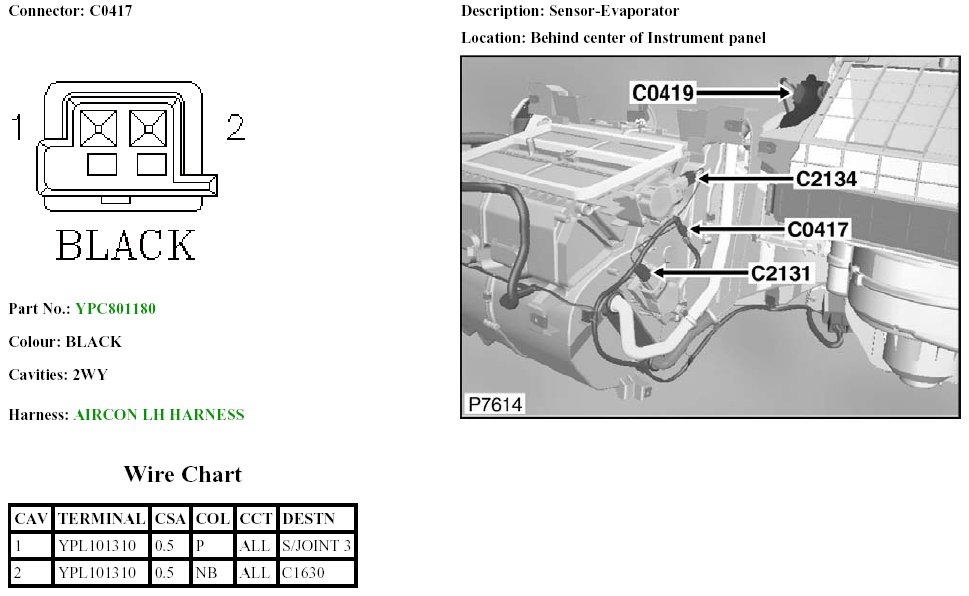 Connector: C0417

1

2

BLACK

Part No.: YPC801180

Colour: BLACK

Cavities: 2WY

Harness: AIRCON LH HARNESS

Wire Chart

| CAV | TERMINAL | CSA | COL | CCT | DESTN |
|---|---|---|---|---|---|
| 1 | YPL101310 | 0.5 | P | ALL | S/JOINT 3 |
| 2 | YPL101310 | 0.5 | NB | ALL | C1630 |

Description: Sensor-Evaporator

Location: Behind center of Instrument panel

C0419

C2134

C0417

C2131

P7614