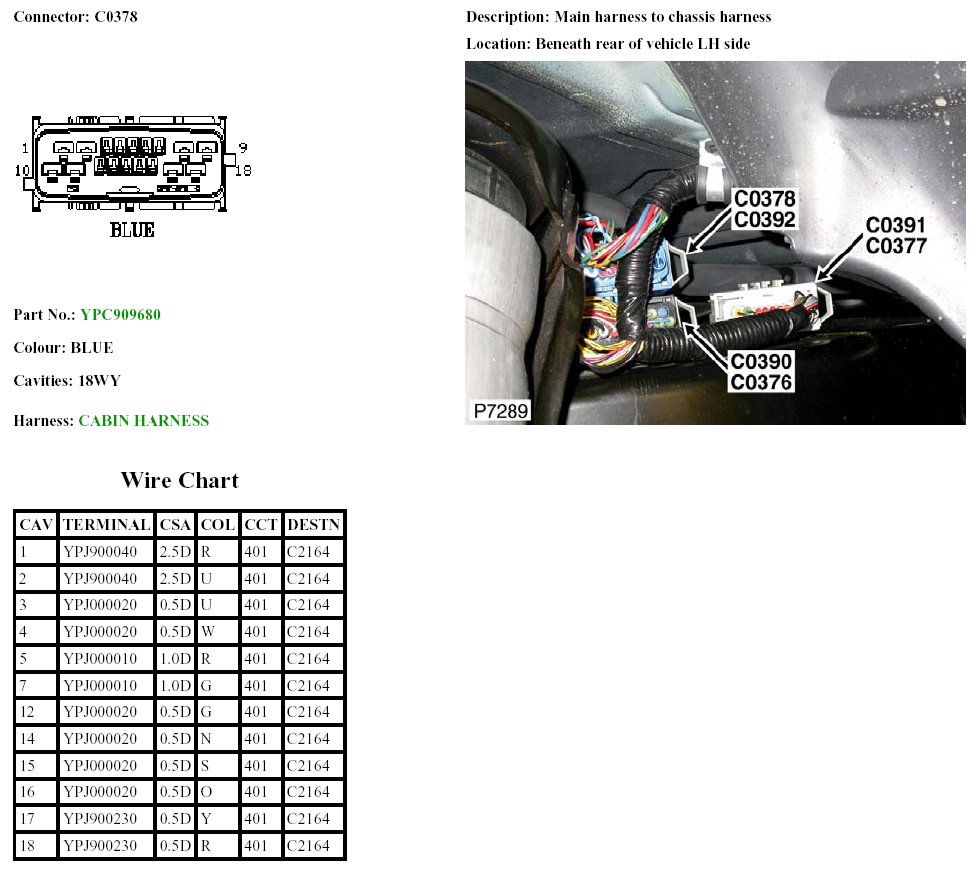 Connector: C0378

1 9
10 18
BLUE

Part No.: YPC909680

Colour: BLUE

Cavities: 18WY

Harness: CABIN HARNESS

Description: Main harness to chassis harness

Location: Beneath rear of vehicle LH side

C0378
C0392
C0391
C0377
C0390
C0376
P7289

Wire Chart

| CAV | TERMINAL | CSA | COL | CCT | DESTN |
|---|---|---|---|---|---|
| 1 | YPJ900040 | 2.5D | R | 401 | C2164 |
| 2 | YPJ900040 | 2.5D | U | 401 | C2164 |
| 3 | YPJ000020 | 0.5D | U | 401 | C2164 |
| 4 | YPJ000020 | 0.5D | W | 401 | C2164 |
| 5 | YPJ000010 | 1.0D | R | 401 | C2164 |
| 7 | YPJ000010 | 1.0D | G | 401 | C2164 |
| 12 | YPJ000020 | 0.5D | G | 401 | C2164 |
| 14 | YPJ000020 | 0.5D | N | 401 | C2164 |
| 15 | YPJ000020 | 0.5D | S | 401 | C2164 |
| 16 | YPJ000020 | 0.5D | O | 401 | C2164 |
| 17 | YPJ900230 | 0.5D | Y | 401 | C2164 |
| 18 | YPJ900230 | 0.5D | R | 401 | C2164 |