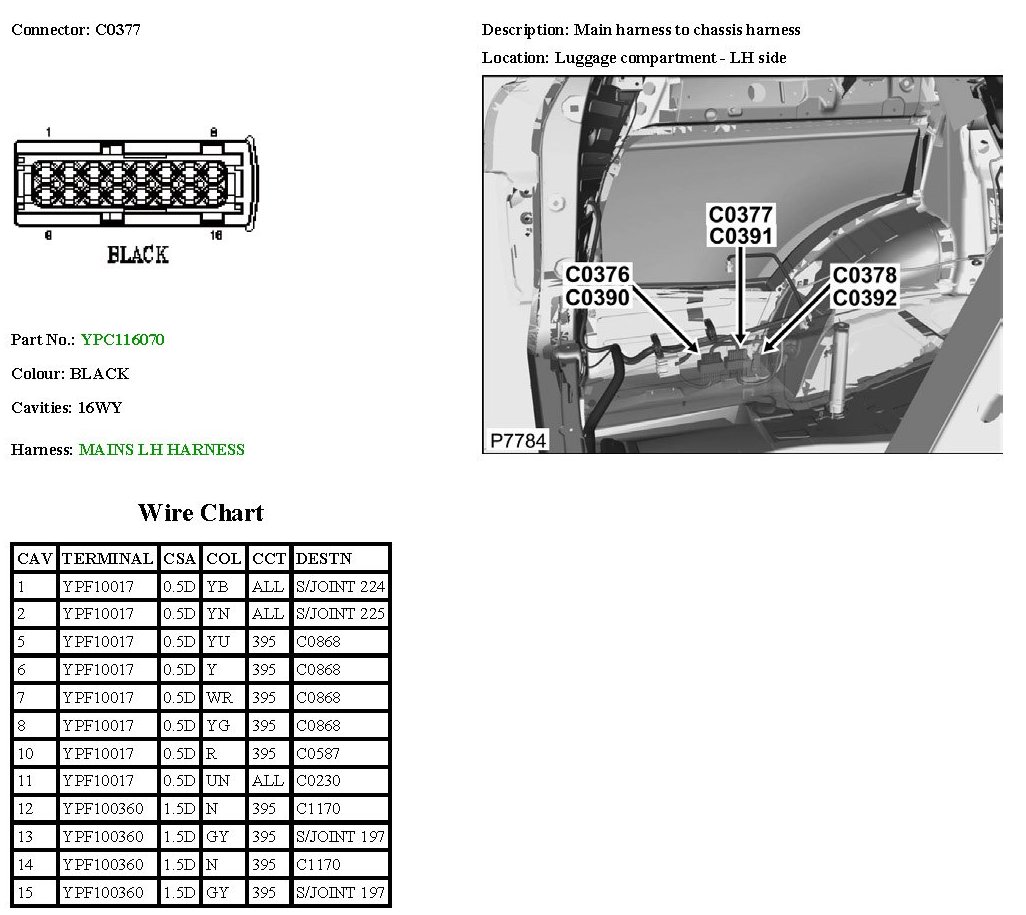 Connector: C0377

1 8

9 16

BLACK

Part No.: YPC116070

Colour: BLACK

Cavities: 16WY

Harness: MAINS LH HARNESS

Description: Main harness to chassis harness

Location: Luggage compartment - LH side

C0377
C0391

C0376
C0390

C0378
C0392

P7784

Wire Chart

| CAV | TERMINAL | CSA | COL | CCT | DESTN |
|---|---|---|---|---|---|
| 1 | YPF10017 | 0.5D | YB | ALL | S/JOINT 224 |
| 2 | YPF10017 | 0.5D | YN | ALL | S/JOINT 225 |
| 5 | YPF10017 | 0.5D | YU | 395 | C0868 |
| 6 | YPF10017 | 0.5D | Y | 395 | C0868 |
| 7 | YPF10017 | 0.5D | WR | 395 | C0868 |
| 8 | YPF10017 | 0.5D | YG | 395 | C0868 |
| 10 | YPF10017 | 0.5D | R | 395 | C0587 |
| 11 | YPF10017 | 0.5D | UN | ALL | C0230 |
| 12 | YPF100360 | 1.5D | N | 395 | C1170 |
| 13 | YPF100360 | 1.5D | GY | 395 | S/JOINT 197 |
| 14 | YPF100360 | 1.5D | N | 395 | C1170 |
| 15 | YPF100360 | 1.5D | GY | 395 | S/JOINT 197 |