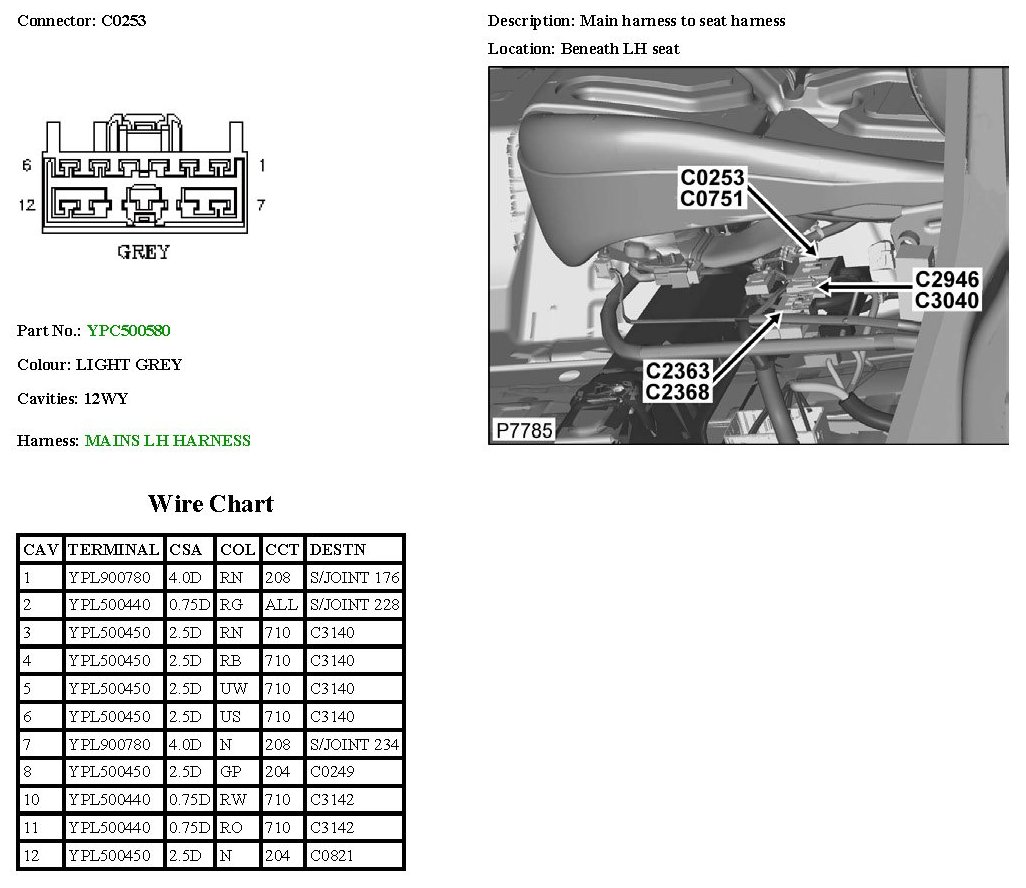 Connector: C0253

6
1
12
7
GREY

Part No.: YPC500580

Colour: LIGHT GREY

Cavities: 12WY

Harness: MAINS LH HARNESS

Description: Main harness to seat harness

Location: Beneath LH seat

C0253
C0751
C2946
C3040
C2363
C2368
P7785

Wire Chart

| CAV | TERMINAL | CSA | COL | CCT | DESTN |
|---|---|---|---|---|---|
| 1 | YPL900780 | 4.0D | RN | 208 | S/JOINT 176 |
| 2 | YPL500440 | 0.75D | RG | ALL | S/JOINT 228 |
| 3 | YPL500450 | 2.5D | RN | 710 | C3140 |
| 4 | YPL500450 | 2.5D | RB | 710 | C3140 |
| 5 | YPL500450 | 2.5D | UW | 710 | C3140 |
| 6 | YPL500450 | 2.5D | US | 710 | C3140 |
| 7 | YPL900780 | 4.0D | N | 208 | S/JOINT 234 |
| 8 | YPL500450 | 2.5D | GP | 204 | C0249 |
| 10 | YPL500440 | 0.75D | RW | 710 | C3142 |
| 11 | YPL500440 | 0.75D | RO | 710 | C3142 |
| 12 | YPL500450 | 2.5D | N | 204 | C0821 |