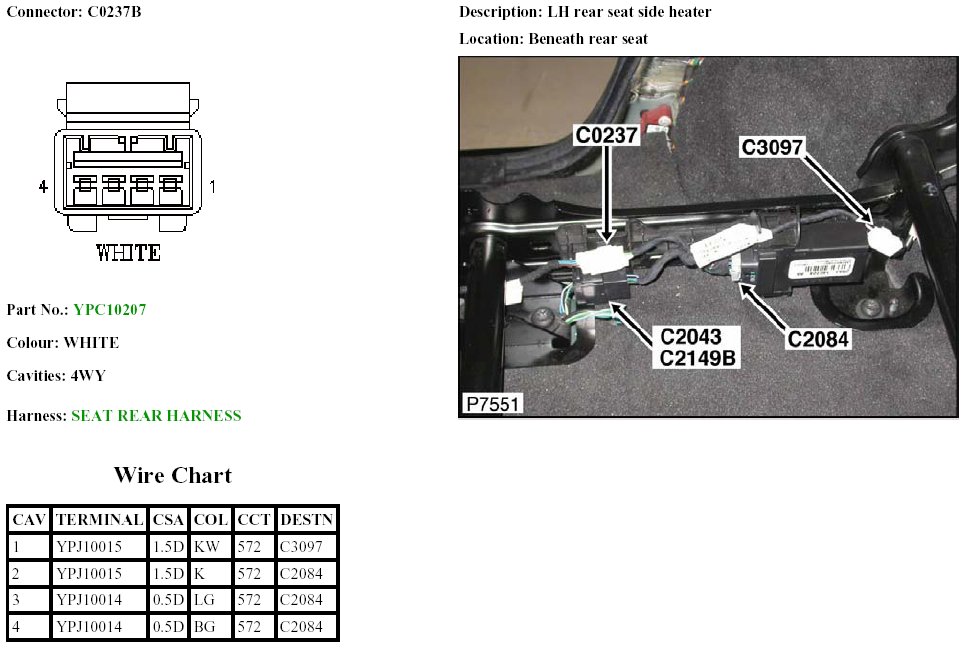 Connector: C0237B

4 1

WHITE

Part No.: YPC10207

Colour: WHITE

Cavities: 4WY

Harness: SEAT REAR HARNESS

Wire Chart

| CAV | TERMINAL | CSA | COL | CCT | DESTN |
|---|---|---|---|---|---|
| 1 | YPJ10015 | 1.5D | KW | 572 | C3097 |
| 2 | YPJ10015 | 1.5D | K | 572 | C2084 |
| 3 | YPJ10014 | 0.5D | LG | 572 | C2084 |
| 4 | YPJ10014 | 0.5D | BG | 572 | C2084 |

Description: LH rear seat side heater

Location: Beneath rear seat

C0237

C3097

C2043
C2149B

C2084

P7551