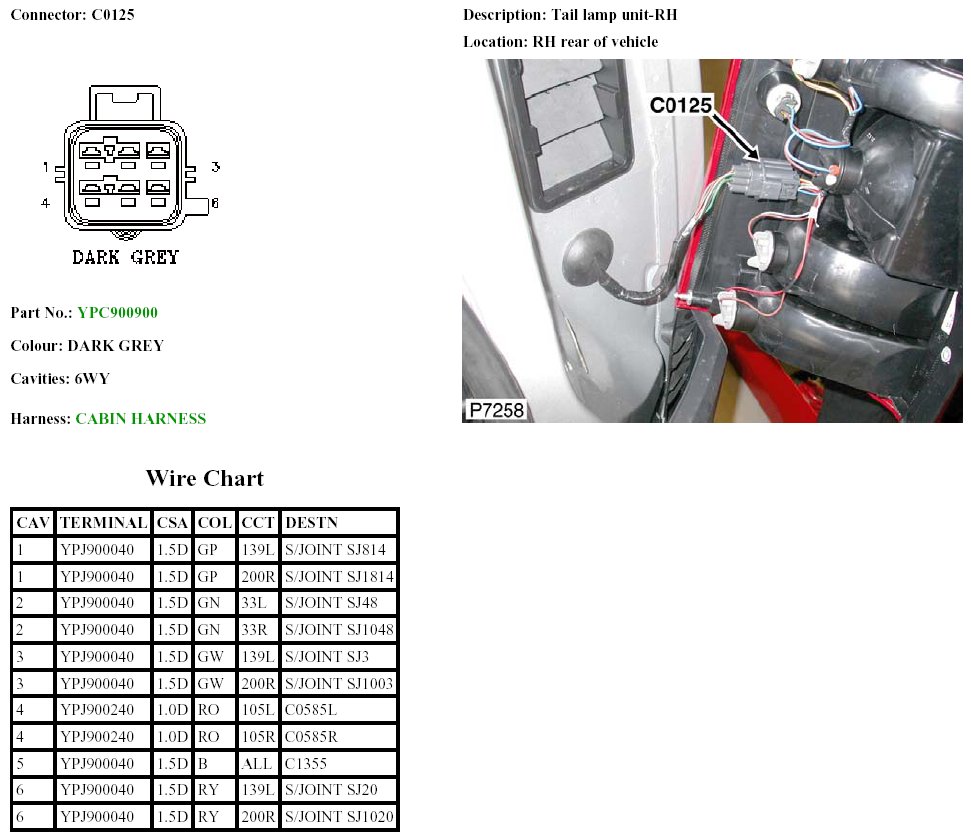 Connector: C0125

1
3
4
6
DARK GREY

Part No.: YPC900900

Colour: DARK GREY

Cavities: 6WY

Harness: CABIN HARNESS

Description: Tail lamp unit-RH

Location: RH rear of vehicle

C0125

P7258

Wire Chart

| CAV | TERMINAL | CSA | COL | CCT | DESTN |
|---|---|---|---|---|---|
| 1 | YPJ900040 | 1.5D | GP | 139L | S/JOINT SJ814 |
| 1 | YPJ900040 | 1.5D | GP | 200R | S/JOINT SJ1814 |
| 2 | YPJ900040 | 1.5D | GN | 33L | S/JOINT SJ48 |
| 2 | YPJ900040 | 1.5D | GN | 33R | S/JOINT SJ1048 |
| 3 | YPJ900040 | 1.5D | GW | 139L | S/JOINT SJ3 |
| 3 | YPJ900040 | 1.5D | GW | 200R | S/JOINT SJ1003 |
| 4 | YPJ900240 | 1.0D | RO | 105L | C0585L |
| 4 | YPJ900240 | 1.0D | RO | 105R | C0585R |
| 5 | YPJ900040 | 1.5D | B | ALL | C1355 |
| 6 | YPJ900040 | 1.5D | RY | 139L | S/JOINT SJ20 |
| 6 | YPJ900040 | 1.5D | RY | 200R | S/JOINT SJ1020 |