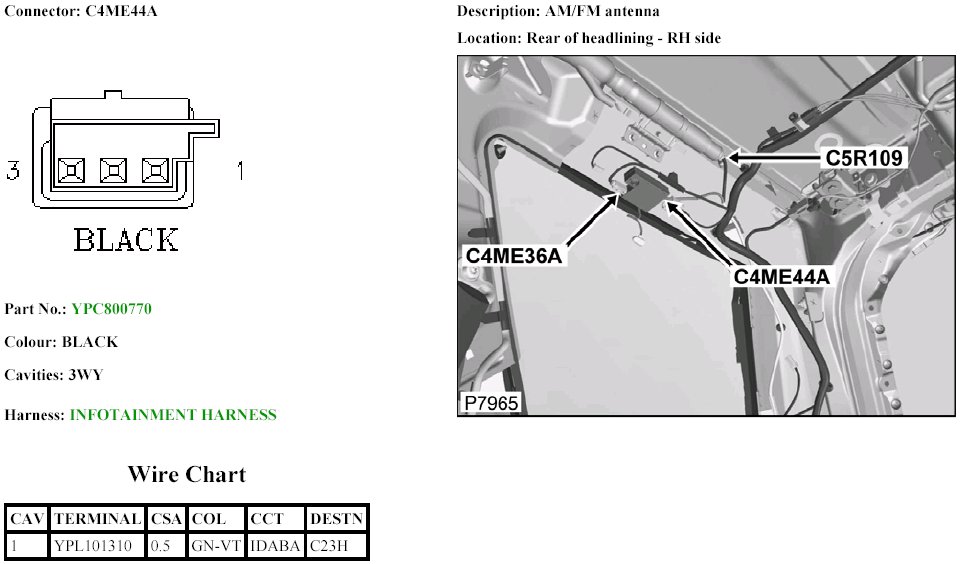 Connector: C4ME44A

3

1

BLACK

Part No.: YPC800770

Colour: BLACK

Cavities: 3WY

Harness: INFOTAINMENT HARNESS

Wire Chart

| CAV | TERMINAL | CSA | COL | CCT | DESTN |
|---|---|---|---|---|---|
| 1 | YPL101310 | 0.5 | GN-VT | IDABA | C23H |

Description: AM/FM antenna

Location: Rear of headlining - RH side

C5R109

C4ME36A

C4ME44A

P7965