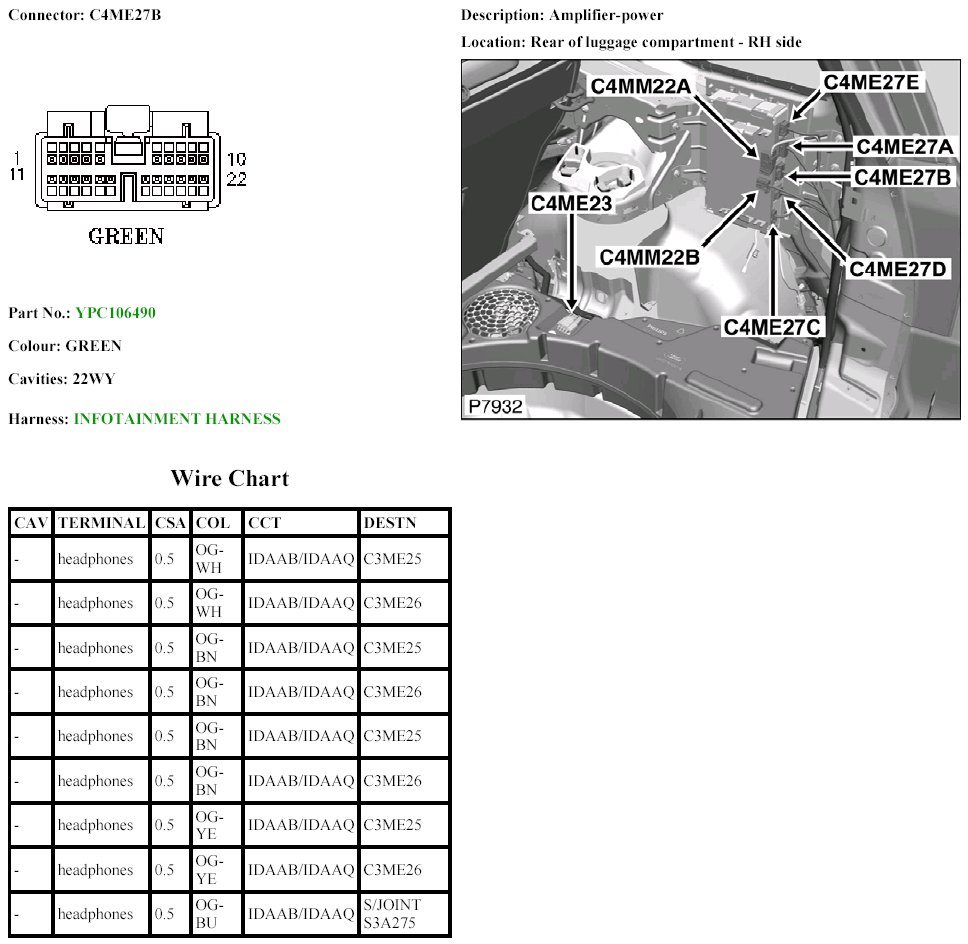 Connector: C4ME27B

1
11
10
22

GREEN

Part No.: YPC106490

Colour: GREEN

Cavities: 22WY

Harness: INFOTAINMENT HARNESS

Description: Amplifier-power

Location: Rear of luggage compartment - RH side

C4MM22A
C4ME27E
C4ME27A
C4ME27B
C4ME23
C4MM22B
C4ME27D
C4ME27C
P7932

Wire Chart

| CAV | TERMINAL | CSA | COL | CCT | DESTN |
|---|---|---|---|---|---|
| - | headphones | 0.5 | OG-WH | IDAAB/IDAAQ | C3ME25 |
| - | headphones | 0.5 | OG-WH | IDAAB/IDAAQ | C3ME26 |
| - | headphones | 0.5 | OG-BN | IDAAB/IDAAQ | C3ME25 |
| - | headphones | 0.5 | OG-BN | IDAAB/IDAAQ | C3ME26 |
| - | headphones | 0.5 | OG-BN | IDAAB/IDAAQ | C3ME25 |
| - | headphones | 0.5 | OG-BN | IDAAB/IDAAQ | C3ME26 |
| - | headphones | 0.5 | OG-YE | IDAAB/IDAAQ | C3ME25 |
| - | headphones | 0.5 | OG-YE | IDAAB/IDAAQ | C3ME26 |
| - | headphones | 0.5 | OG-BU | IDAAB/IDAAQ | S/JOINT S3A275 |