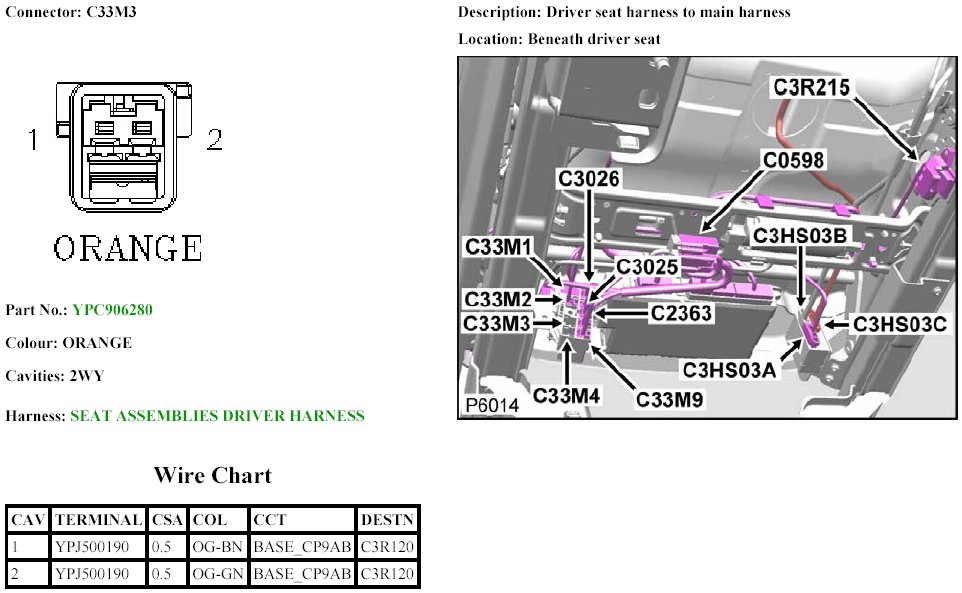 Connector: C33M3

1 2

ORANGE

Part No.: YPC906280

Colour: ORANGE

Cavities: 2WY

Harness: SEAT ASSEMBLIES DRIVER HARNESS

Wire Chart

| CAV | TERMINAL | CSA | COL | CCT | DESTN |
|---|---|---|---|---|---|
| 1 | YPJ500190 | 0.5 | OG-BN | BASE_CP9AB | C3R120 |
| 2 | YPJ500190 | 0.5 | OG-GN | BASE_CP9AB | C3R120 |

Description: Driver seat harness to main harness

Location: Beneath driver seat

C3R215
C0598
C3026
C3HS03B
C33M1
C3025
C33M2
C2363
C33M3
C3HS03C
C3HS03A
C33M4
C33M9
P6014