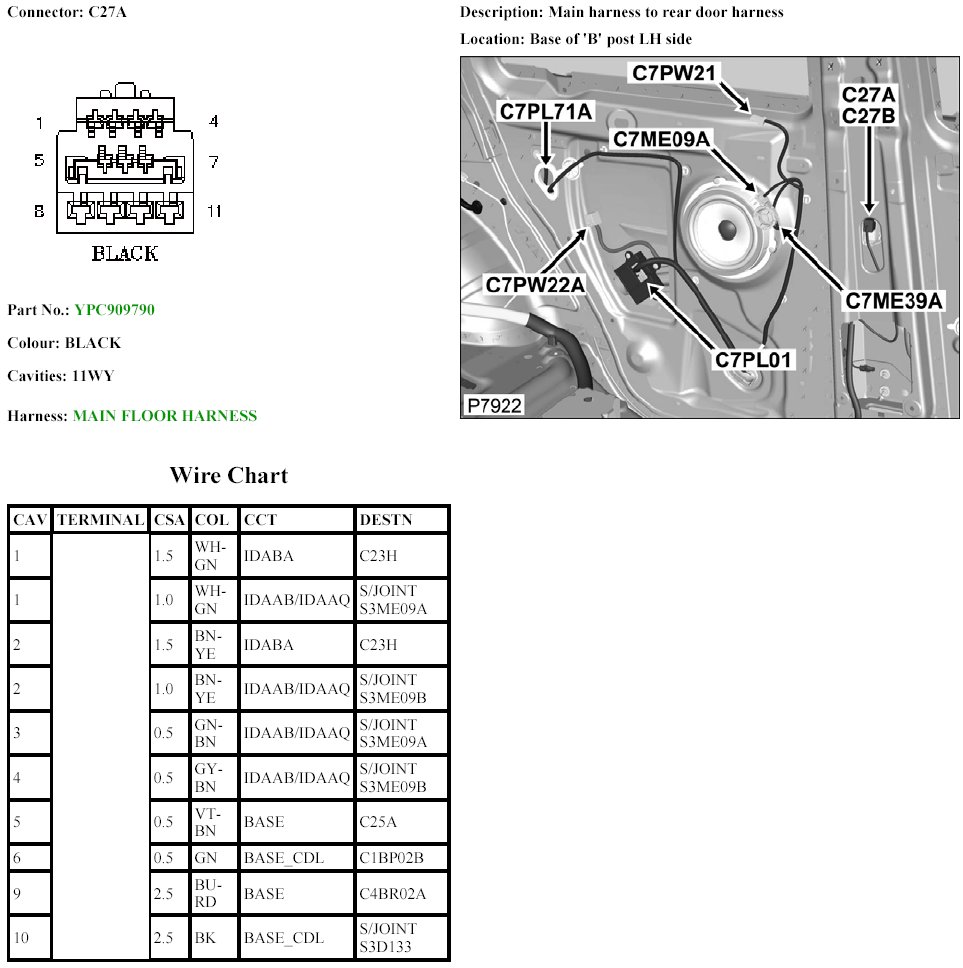 Connector: C27A

1
4
5
7
8
11
BLACK

Part No.: YPC909790

Colour: BLACK

Cavities: 11WY

Harness: MAIN FLOOR HARNESS

Description: Main harness to rear door harness

Location: Base of 'B' post LH side

C7PW21
C7PL71A
C7ME09A
C27A
C27B
C7PW22A
C7ME39A
C7PL01
P7922

Wire Chart

| CAV | TERMINAL | CSA | COL | CCT | DESTN |
|---|---|---|---|---|---|
| 1 | | 1.5 | WH-GN | IDABA | C23H |
| 1 | | 1.0 | WH-GN | IDAAB/IDAAQ | S/JOINT S3ME09A |
| 2 | | 1.5 | BN-YE | IDABA | C23H |
| 2 | | 1.0 | BN-YE | IDAAB/IDAAQ | S/JOINT S3ME09B |
| 3 | | 0.5 | GN-BN | IDAAB/IDAAQ | S/JOINT S3ME09A |
| 4 | | 0.5 | GY-BN | IDAAB/IDAAQ | S/JOINT S3ME09B |
| 5 | | 0.5 | VT-BN | BASE | C25A |
| 6 | | 0.5 | GN | BASE_CDL | C1BP02B |
| 9 | | 2.5 | BU-RD | BASE | C4BR02A |
| 10 | | 2.5 | BK | BASE_CDL | S/JOINT S3D133 |