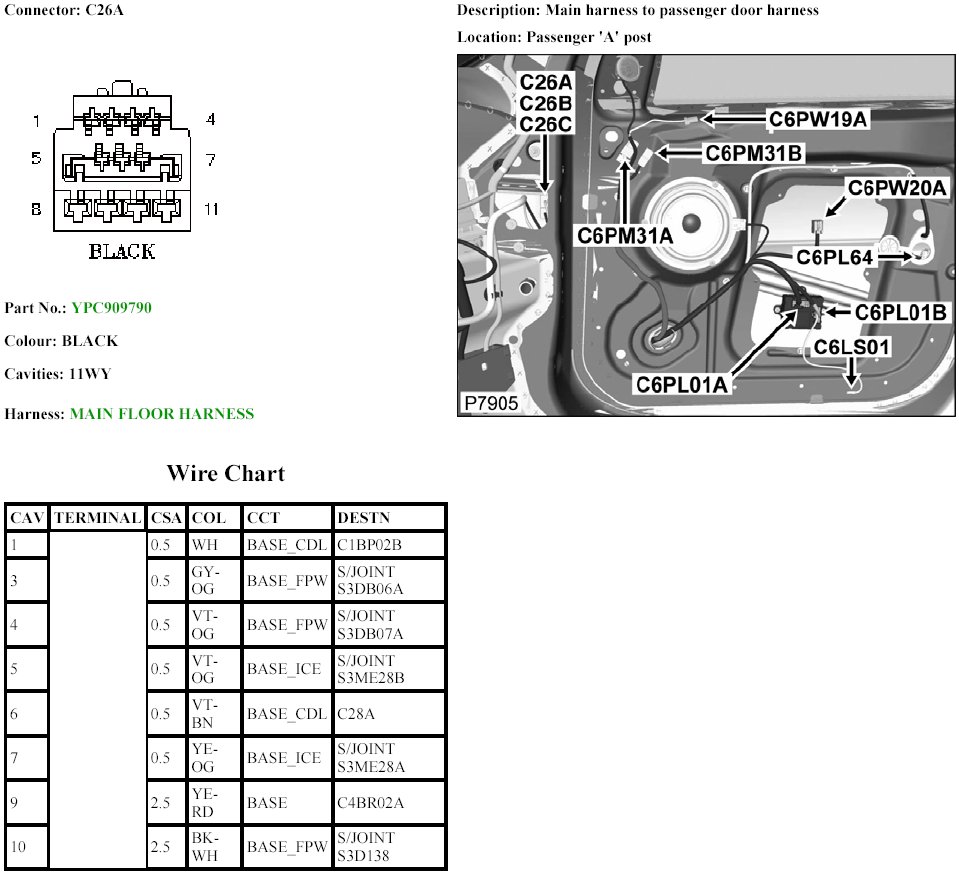 Connector: C26A

1 4
5 7
8 11
BLACK

Part No.: YPC909790

Colour: BLACK

Cavities: 11WY

Harness: MAIN FLOOR HARNESS

Description: Main harness to passenger door harness

Location: Passenger 'A' post

C26A
C26B
C26C
C6PW19A
C6PM31B
C6PW20A
C6PM31A
C6PL64
C6PL01B
C6LS01
C6PL01A
P7905

Wire Chart

| CAV | TERMINAL | CSA | COL | CCT | DESTN |
|---|---|---|---|---|---|
| 1 | | 0.5 | WH | BASE_CDL | C1BP02B |
| 3 | | 0.5 | GY-OG | BASE_FPW | S/JOINT S3DB06A |
| 4 | | 0.5 | VT-OG | BASE_FPW | S/JOINT S3DB07A |
| 5 | | 0.5 | VT-OG | BASE_ICE | S/JOINT S3ME28B |
| 6 | | 0.5 | VT-BN | BASE_CDL | C28A |
| 7 | | 0.5 | YE-OG | BASE_ICE | S/JOINT S3ME28A |
| 9 | | 2.5 | YE-RD | BASE | C4BR02A |
| 10 | | 2.5 | BK-WH | BASE_FPW | S/JOINT S3D138 |