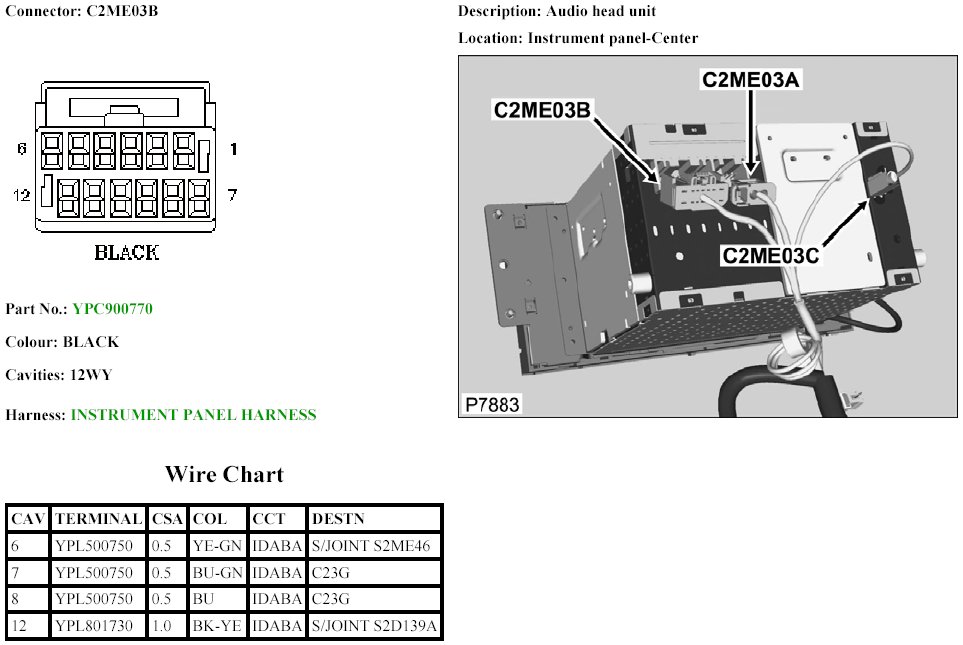 Connector: C2ME03B

6 1
12 7
BLACK

Part No.: YPC900770

Colour: BLACK

Cavities: 12WY

Harness: INSTRUMENT PANEL HARNESS

Description: Audio head unit

Location: Instrument panel-Center

C2ME03A
C2ME03B
C2ME03C
P7883

Wire Chart

| CAV | TERMINAL | CSA | COL | CCT | DESTN |
|---|---|---|---|---|---|
| 6 | YPL500750 | 0.5 | YE-GN | IDABA | S/JOINT S2ME46 |
| 7 | YPL500750 | 0.5 | BU-GN | IDABA | C23G |
| 8 | YPL500750 | 0.5 | BU | IDABA | C23G |
| 12 | YPL801730 | 1.0 | BK-YE | IDABA | S/JOINT S2D139A |