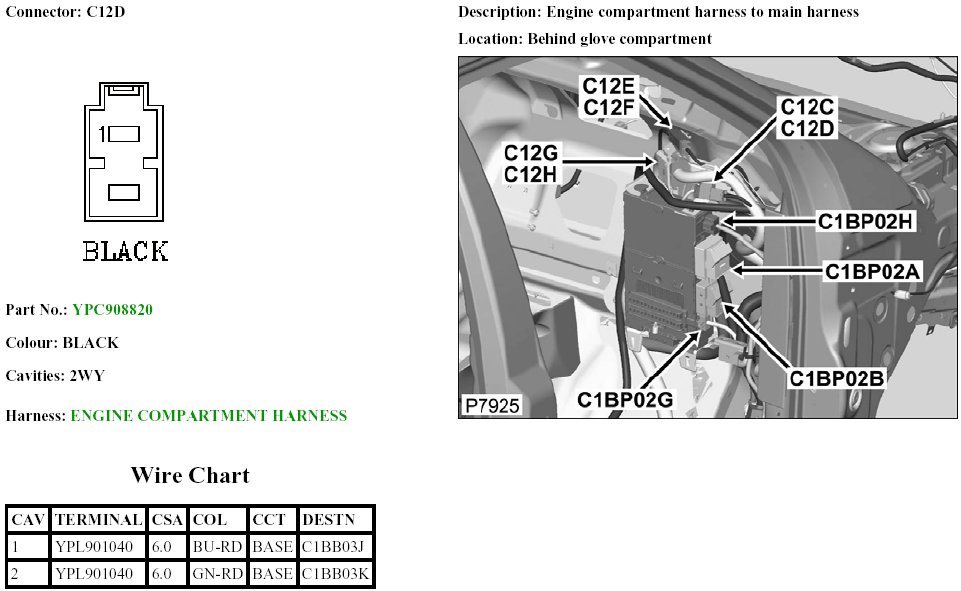 Connector: C12D

1

BLACK

Part No.: YPC908820

Colour: BLACK

Cavities: 2WY

Harness: ENGINE COMPARTMENT HARNESS

Wire Chart

| CAV | TERMINAL | CSA | COL | CCT | DESTN |
|---|---|---|---|---|---|
| 1 | YPL901040 | 6.0 | BU-RD | BASE | C1BB03J |
| 2 | YPL901040 | 6.0 | GN-RD | BASE | C1BB03K |

Description: Engine compartment harness to main harness

Location: Behind glove compartment

C12E
C12F

C12C
C12D

C12G
C12H

C1BP02H

C1BP02A

C1BP02B

C1BP02G

P7925