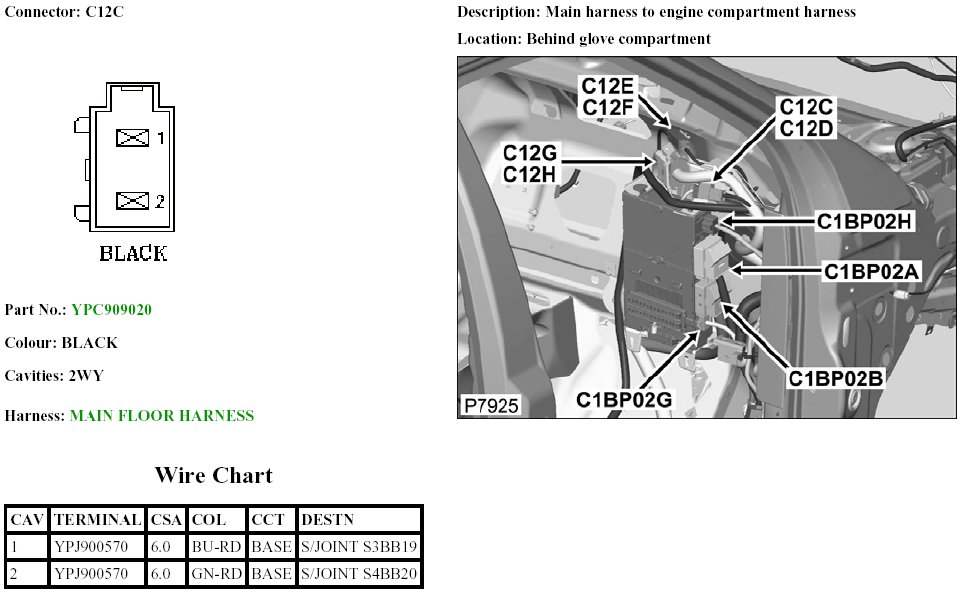 Connector: C12C

1
2
BLACK

Part No.: YPC909020

Colour: BLACK

Cavities: 2WY

Harness: MAIN FLOOR HARNESS

Wire Chart

| CAV | TERMINAL | CSA | COL | CCT | DESTN |
|---|---|---|---|---|---|
| 1 | YPJ900570 | 6.0 | BU-RD | BASE | S/JOINT S3BB19 |
| 2 | YPJ900570 | 6.0 | GN-RD | BASE | S/JOINT S4BB20 |

Description: Main harness to engine compartment harness

Location: Behind glove compartment

C12E
C12F
C12C
C12D
C12G
C12H
C1BP02H
C1BP02A
C1BP02B
C1BP02G
P7925