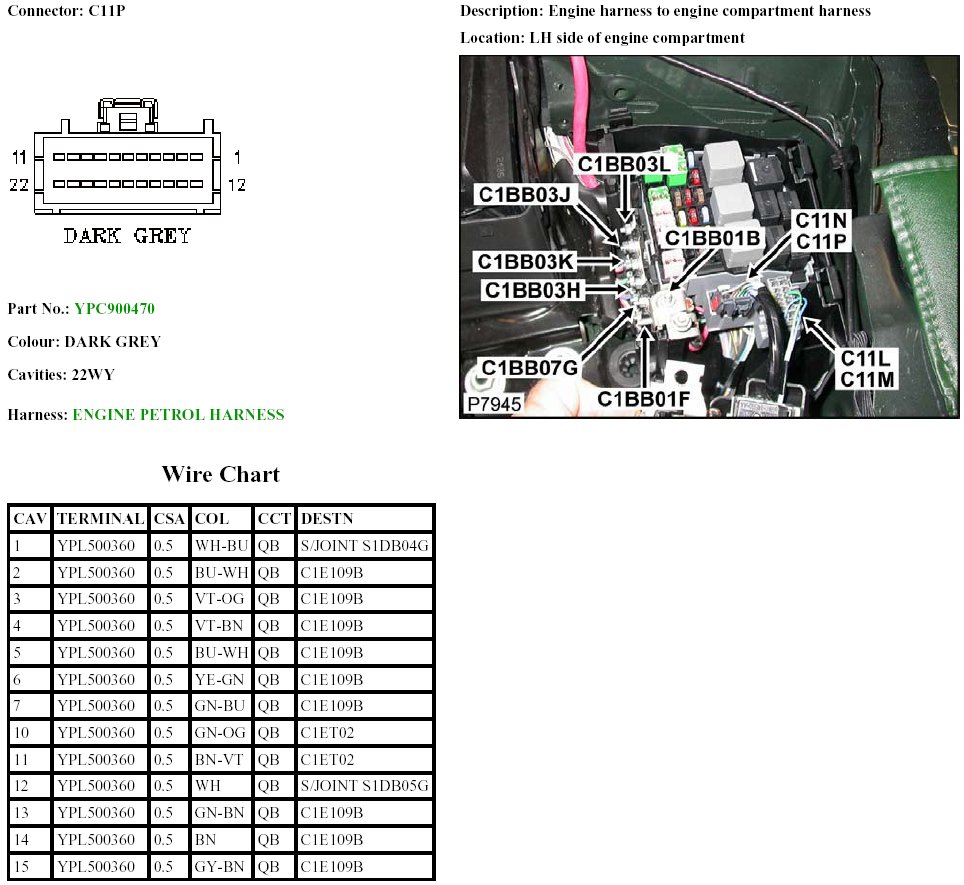 Connector: C11P

11 1
22 12
DARK GREY

Part No.: YPC900470

Colour: DARK GREY

Cavities: 22WY

Harness: ENGINE PETROL HARNESS

Description: Engine harness to engine compartment harness

Location: LH side of engine compartment

C1BB03L
C1BB03J
C1BB03K
C1BB03H
C1BB01B
C11N
C11P
C1BB07G
C1BB01F
C11L
C11M
P7945

Wire Chart

| CAV | TERMINAL | CSA | COL | CCT | DESTN |
|---|---|---|---|---|---|
| 1 | YPL500360 | 0.5 | WH-BU | QB | S/JOINT S1DB04G |
| 2 | YPL500360 | 0.5 | BU-WH | QB | C1E109B |
| 3 | YPL500360 | 0.5 | VT-OG | QB | C1E109B |
| 4 | YPL500360 | 0.5 | VT-BN | QB | C1E109B |
| 5 | YPL500360 | 0.5 | BU-WH | QB | C1E109B |
| 6 | YPL500360 | 0.5 | YE-GN | QB | C1E109B |
| 7 | YPL500360 | 0.5 | GN-BU | QB | C1E109B |
| 10 | YPL500360 | 0.5 | GN-OG | QB | C1ET02 |
| 11 | YPL500360 | 0.5 | BN-VT | QB | C1ET02 |
| 12 | YPL500360 | 0.5 | WH | QB | S/JOINT S1DB05G |
| 13 | YPL500360 | 0.5 | GN-BN | QB | C1E109B |
| 14 | YPL500360 | 0.5 | BN | QB | C1E109B |
| 15 | YPL500360 | 0.5 | GY-BN | QB | C1E109B |