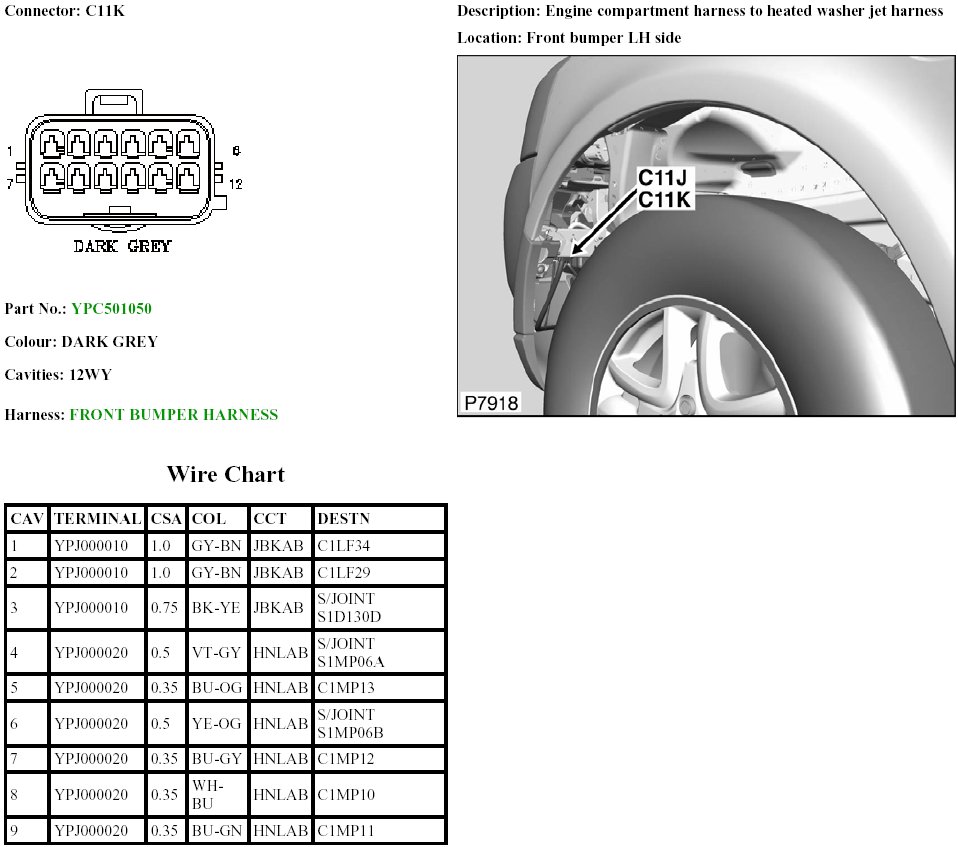 Connector: C11K

1
7
6
12
DARK GREY

Part No.: YPC501050

Colour: DARK GREY

Cavities: 12WY

Harness: FRONT BUMPER HARNESS

Description: Engine compartment harness to heated washer jet harness

Location: Front bumper LH side

C11J
C11K
P7918

Wire Chart

| CAV | TERMINAL | CSA | COL | CCT | DESTN |
|---|---|---|---|---|---|
| 1 | YPJ000010 | 1.0 | GY-BN | JBKAB | C1LF34 |
| 2 | YPJ000010 | 1.0 | GY-BN | JBKAB | C1LF29 |
| 3 | YPJ000010 | 0.75 | BK-YE | JBKAB | S/JOINT S1D130D |
| 4 | YPJ000020 | 0.5 | VT-GY | HNLAB | S/JOINT S1MP06A |
| 5 | YPJ000020 | 0.35 | BU-OG | HNLAB | C1MP13 |
| 6 | YPJ000020 | 0.5 | YE-OG | HNLAB | S/JOINT S1MP06B |
| 7 | YPJ000020 | 0.35 | BU-GY | HNLAB | C1MP12 |
| 8 | YPJ000020 | 0.35 | WH-BU | HNLAB | C1MP10 |
| 9 | YPJ000020 | 0.35 | BU-GN | HNLAB | C1MP11 |