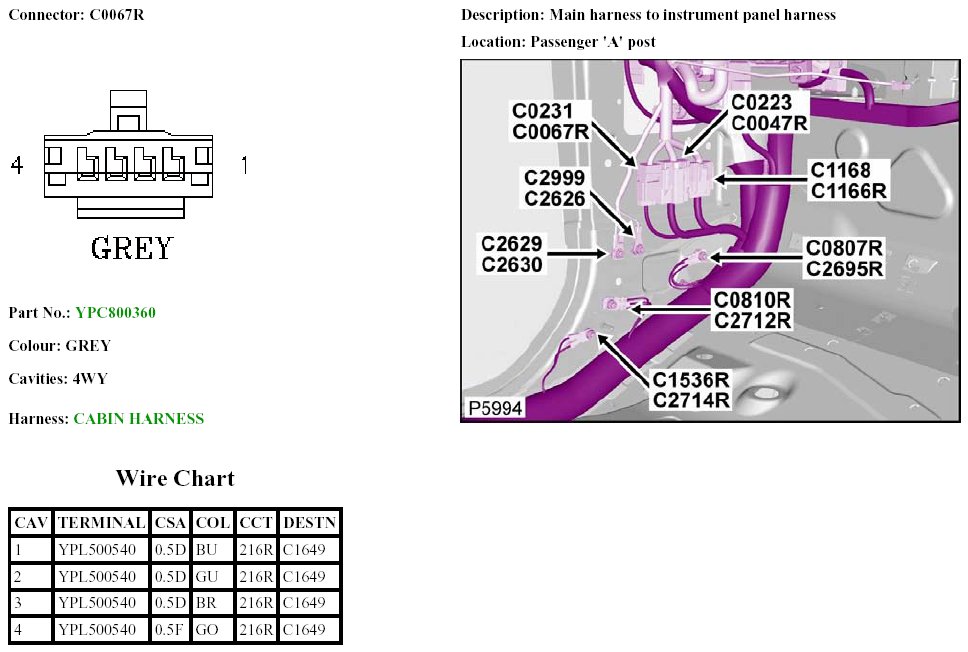 Connector: C0067R

4

1

GREY

Part No.: YPC800360

Colour: GREY

Cavities: 4WY

Harness: CABIN HARNESS

Wire Chart

| CAV | TERMINAL | CSA | COL | CCT | DESTN |
|---|---|---|---|---|---|
| 1 | YPL500540 | 0.5D | BU | 216R | C1649 |
| 2 | YPL500540 | 0.5D | GU | 216R | C1649 |
| 3 | YPL500540 | 0.5D | BR | 216R | C1649 |
| 4 | YPL500540 | 0.5F | GO | 216R | C1649 |

Description: Main harness to instrument panel harness

Location: Passenger 'A' post

C0231
C0067R

C0223
C0047R

C2999
C2626

C1168
C1166R

C2629
C2630

C0807R
C2695R

C0810R
C2712R

C1536R
C2714R

P5994