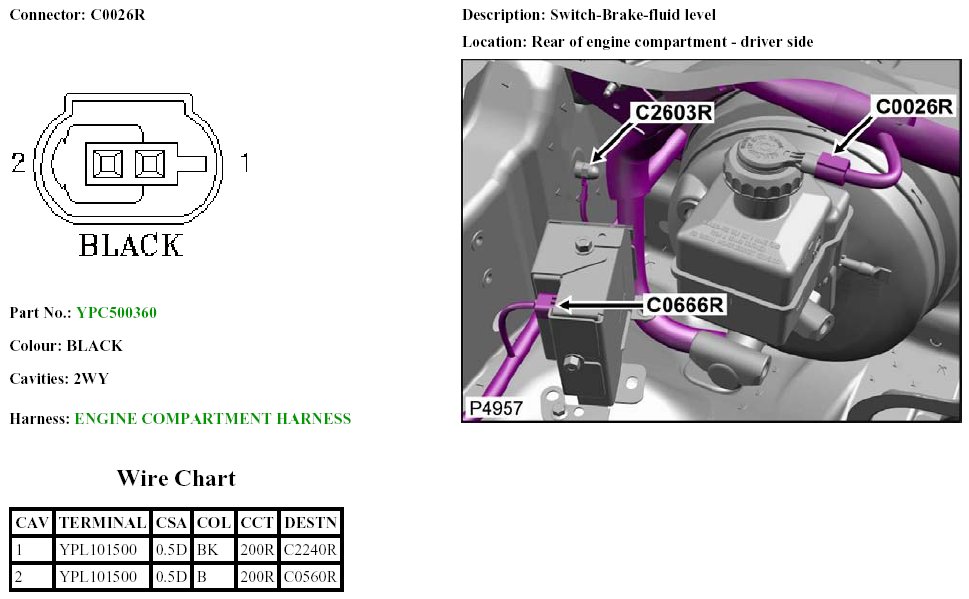 Connector: C0026R

2 1

BLACK

Part No.: YPC500360

Colour: BLACK

Cavities: 2WY

Harness: ENGINE COMPARTMENT HARNESS

Wire Chart

| CAV | TERMINAL | CSA | COL | CCT | DESTN |
|---|---|---|---|---|---|
| 1 | YPL101500 | 0.5D | BK | 200R | C2240R |
| 2 | YPL101500 | 0.5D | B | 200R | C0560R |

Description: Switch-Brake-fluid level

Location: Rear of engine compartment - driver side

C2603R

C0026R

C0666R

P4957