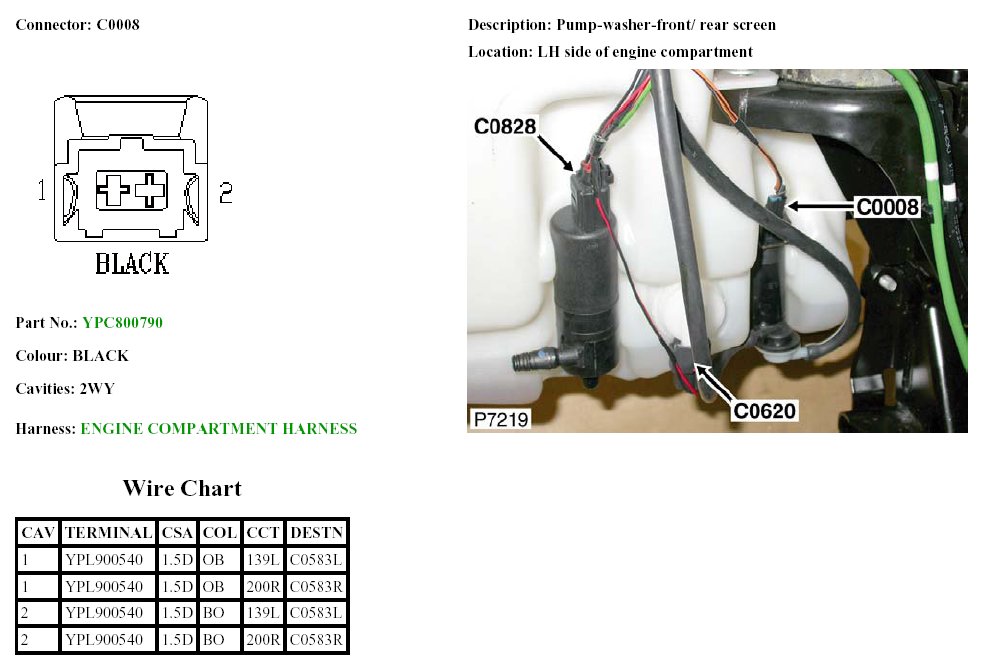 Connector: C0008

1

2

BLACK

Part No.: YPC800790

Colour: BLACK

Cavities: 2WY

Harness: ENGINE COMPARTMENT HARNESS

Wire Chart

| CAV | TERMINAL | CSA | COL | CCT | DESTN |
|---|---|---|---|---|---|
| 1 | YPL900540 | 1.5D | OB | 139L | C0583L |
| 1 | YPL900540 | 1.5D | OB | 200R | C0583R |
| 2 | YPL900540 | 1.5D | BO | 139L | C0583L |
| 2 | YPL900540 | 1.5D | BO | 200R | C0583R |

Description: Pump-washer-front/ rear screen

Location: LH side of engine compartment

C0828

C0008

C0620

P7219