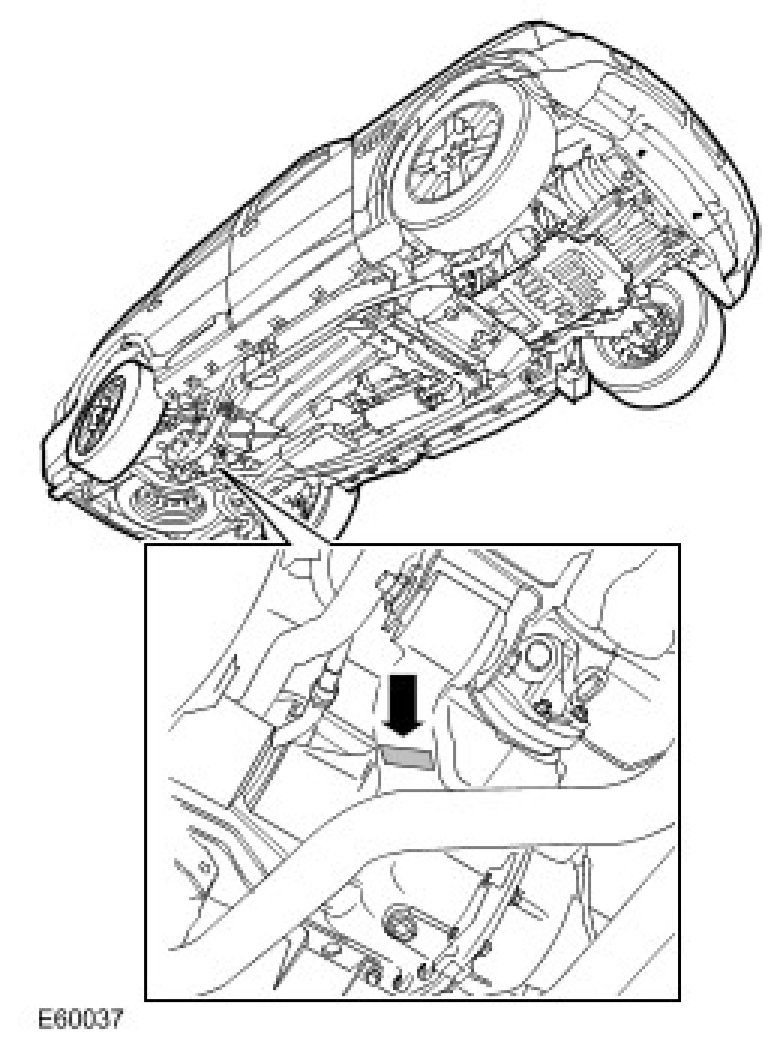 E60037