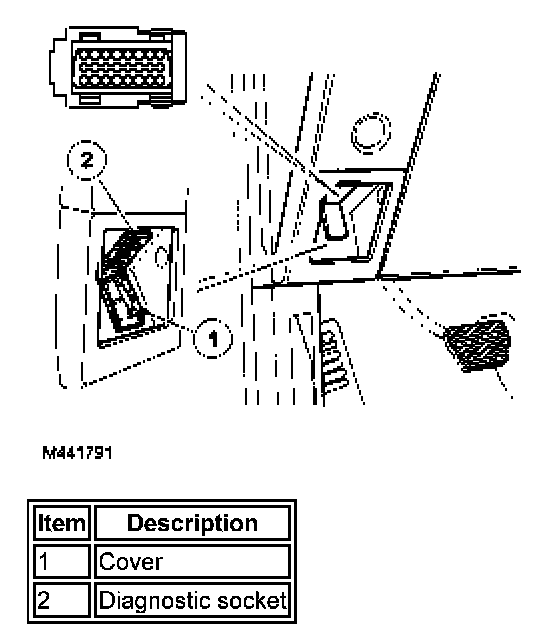 2

1

M441791

| Item | Description |
|---|---|
| 1 | Cover |
| 2 | Diagnostic socket |