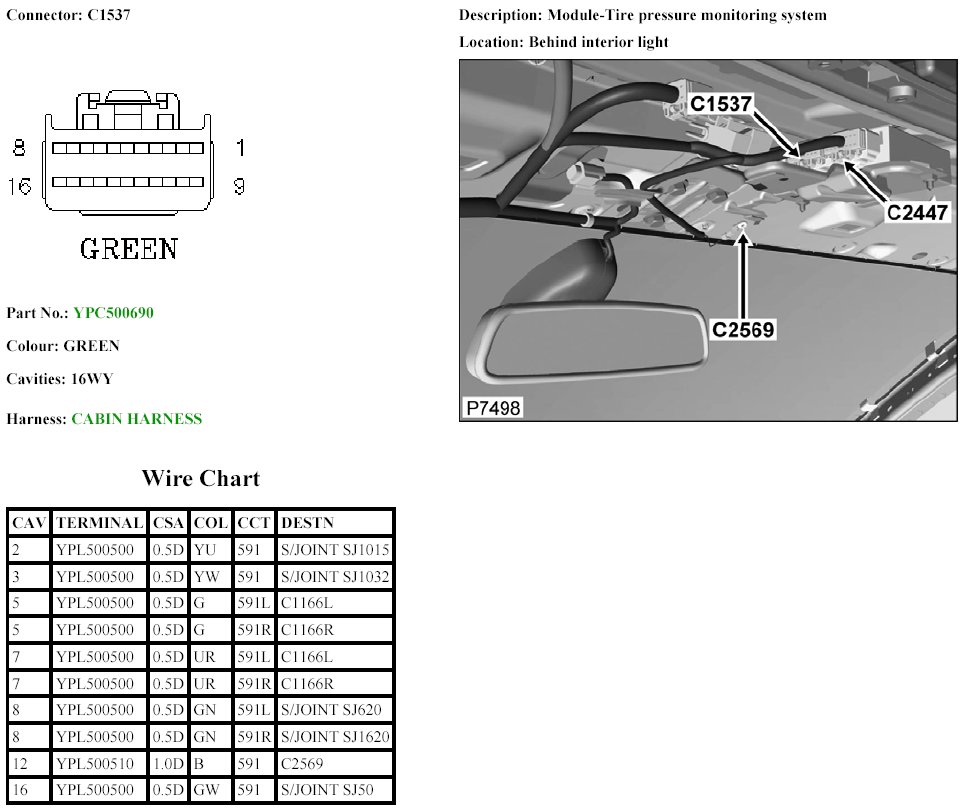 Connector: C1537

8 1
16 9

GREEN

Part No.: YPC500690

Colour: GREEN

Cavities: 16WY

Harness: CABIN HARNESS

Description: Module-Tire pressure monitoring system

Location: Behind interior light

C1537
C2447
C2569
P7498

Wire Chart

| CAV | TERMINAL | CSA | COL | CCT | DESTN |
|---|---|---|---|---|---|
| 2 | YPL500500 | 0.5D | YU | 591 | S/JOINT SJ1015 |
| 3 | YPL500500 | 0.5D | YW | 591 | S/JOINT SJ1032 |
| 5 | YPL500500 | 0.5D | G | 591L | C1166L |
| 5 | YPL500500 | 0.5D | G | 591R | C1166R |
| 7 | YPL500500 | 0.5D | UR | 591L | C1166L |
| 7 | YPL500500 | 0.5D | UR | 591R | C1166R |
| 8 | YPL500500 | 0.5D | GN | 591L | S/JOINT SJ620 |
| 8 | YPL500500 | 0.5D | GN | 591R | S/JOINT SJ1620 |
| 12 | YPL500510 | 1.0D | B | 591 | C2569 |
| 16 | YPL500500 | 0.5D | GW | 591 | S/JOINT SJ50 |