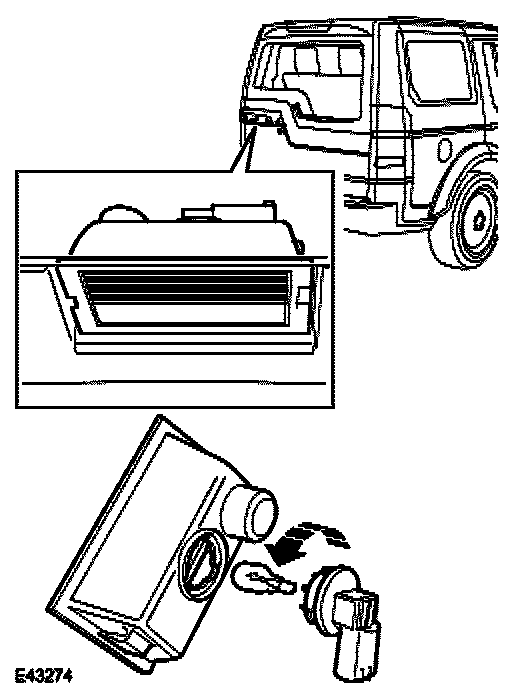 E43274