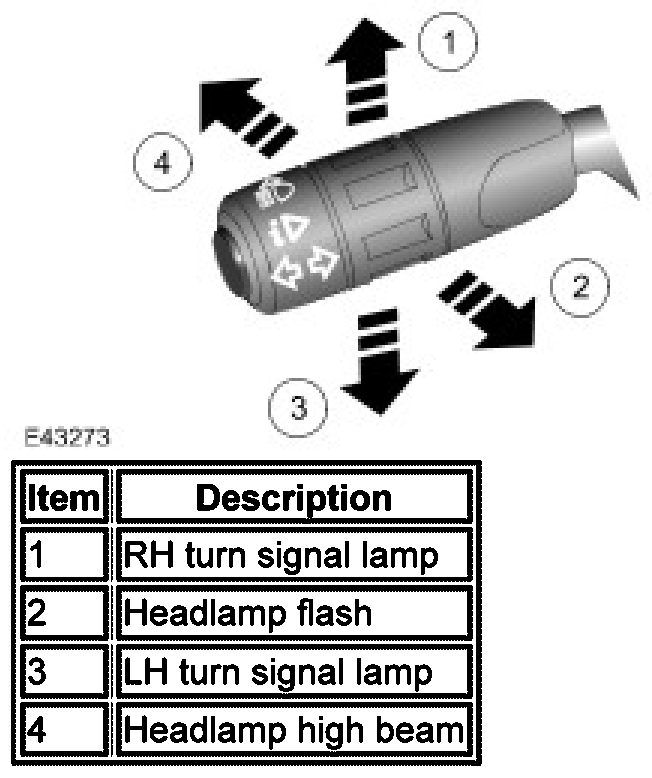 1

4

2

3

E43273

| Item | Description |
|---|---|
| 1 | RH turn signal lamp |
| 2 | Headlamp flash |
| 3 | LH turn signal lamp |
| 4 | Headlamp high beam |