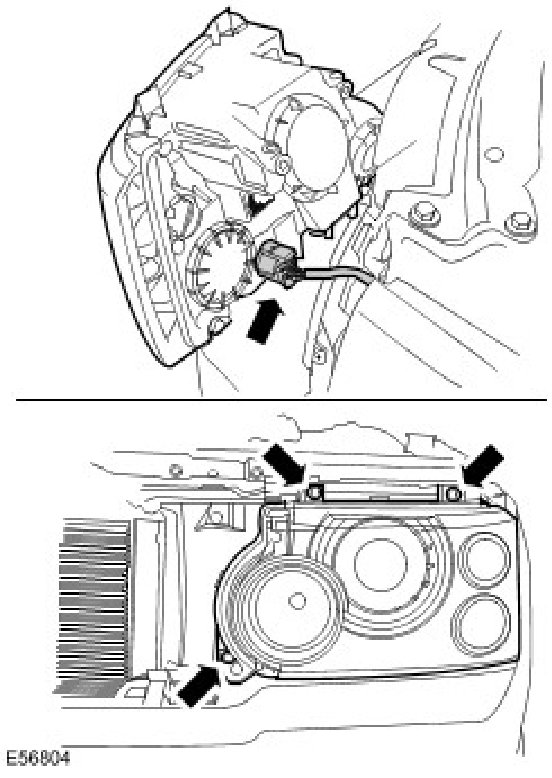 E56804