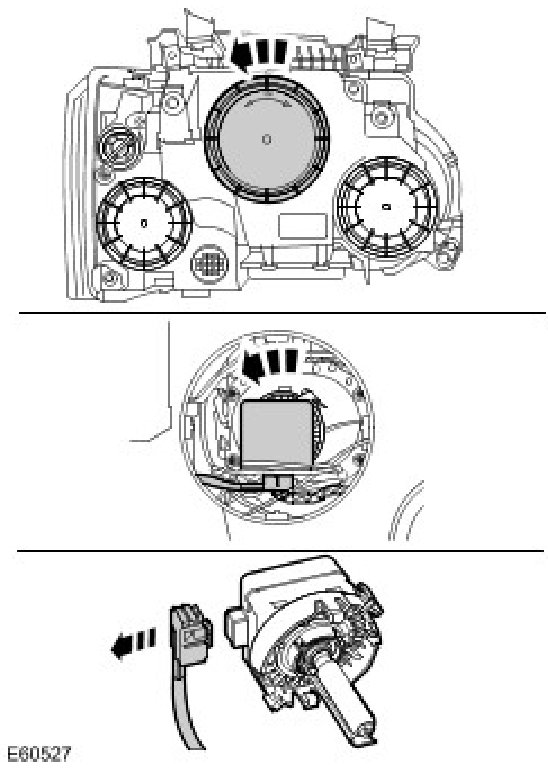 E60527