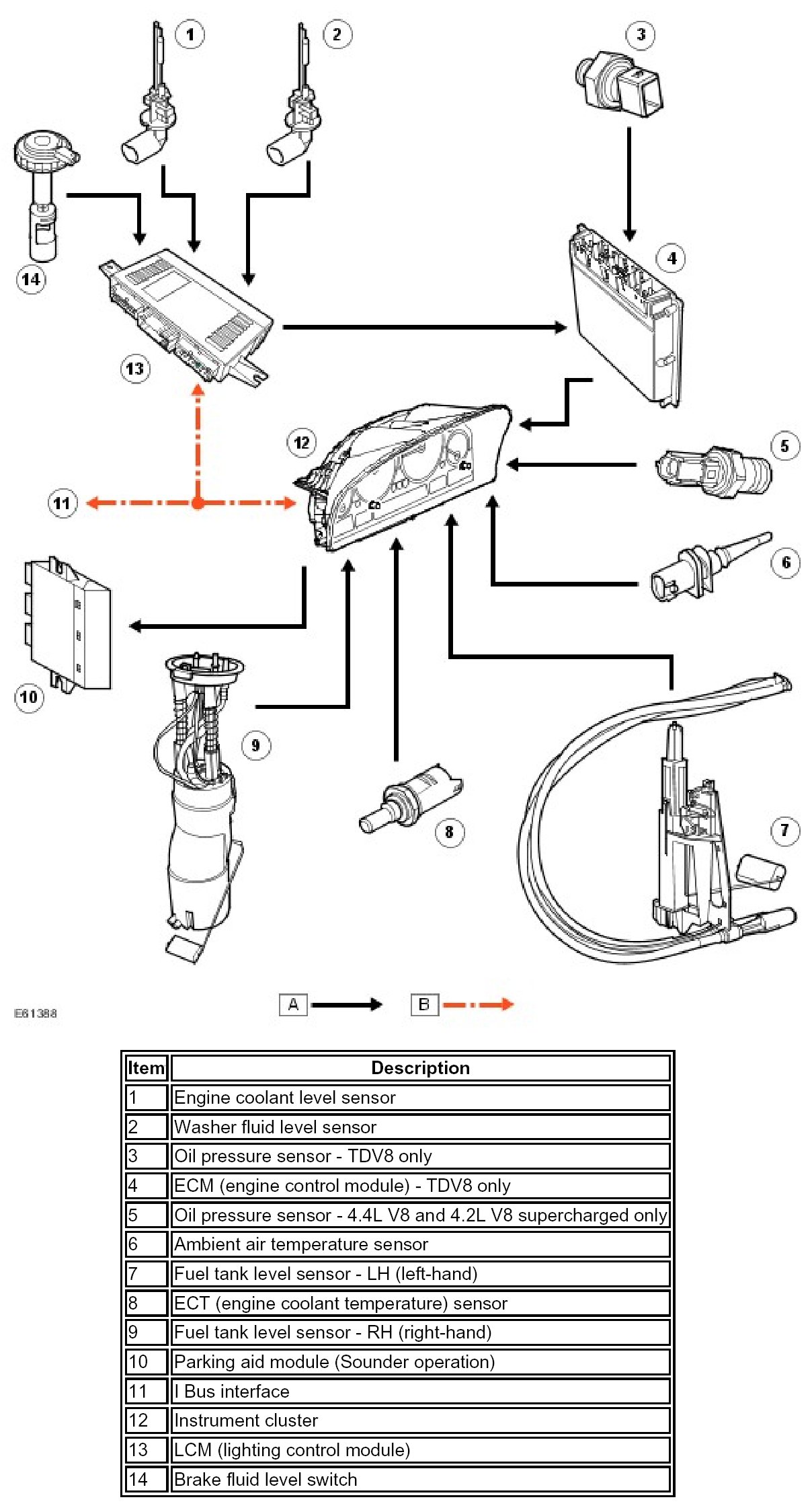 1
2
3
14
4
13
12
5
11
6
10
9
8
7

E61388

A
B

| Item | Description |
|---|---|
| 1 | Engine coolant level sensor |
| 2 | Washer fluid level sensor |
| 3 | Oil pressure sensor - TDV8 only |
| 4 | ECM (engine control module) - TDV8 only |
| 5 | Oil pressure sensor - 4.4L V8 and 4.2L V8 supercharged only |
| 6 | Ambient air temperature sensor |
| 7 | Fuel tank level sensor - LH (left-hand) |
| 8 | ECT (engine coolant temperature) sensor |
| 9 | Fuel tank level sensor - RH (right-hand) |
| 10 | Parking aid module (Sounder operation) |
| 11 | I Bus interface |
| 12 | Instrument cluster |
| 13 | LCM (lighting control module) |
| 14 | Brake fluid level switch |