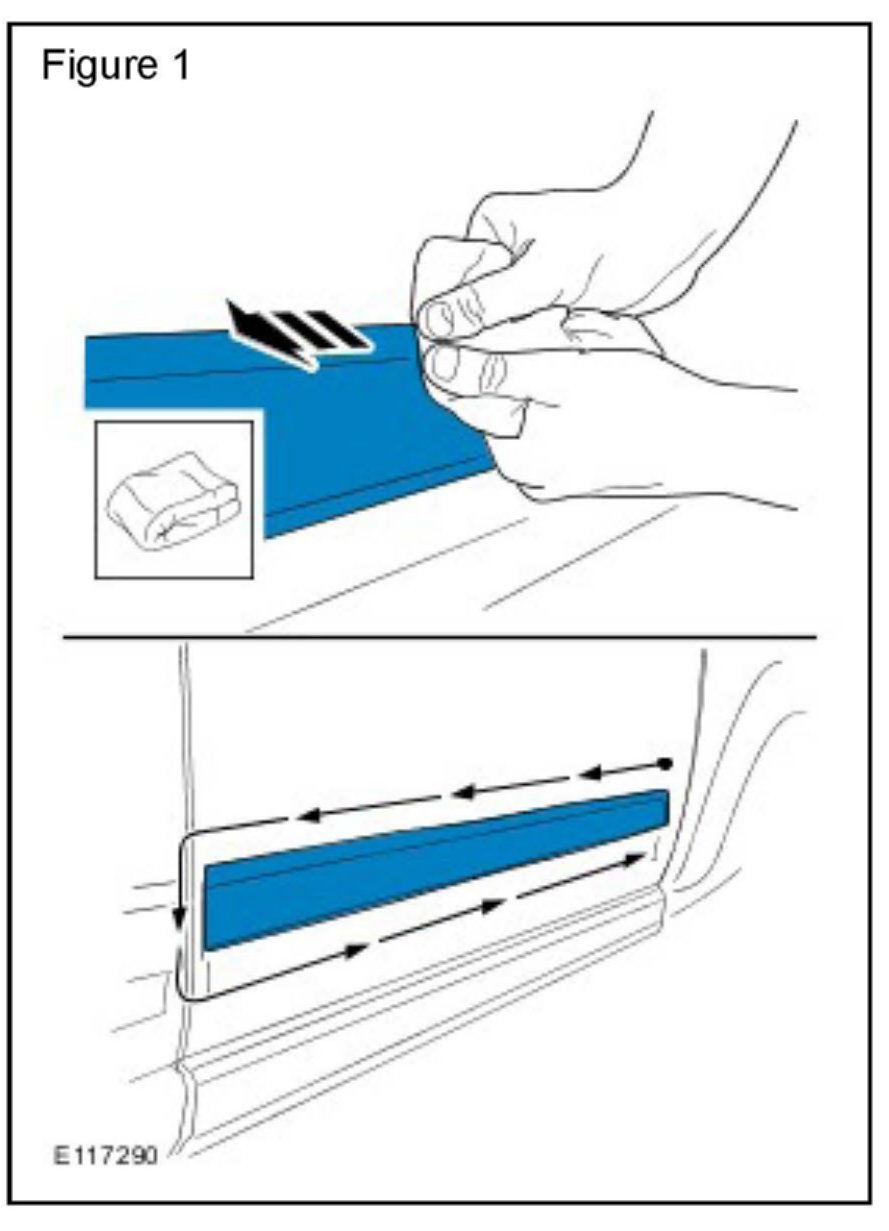 Figure 1

E117290