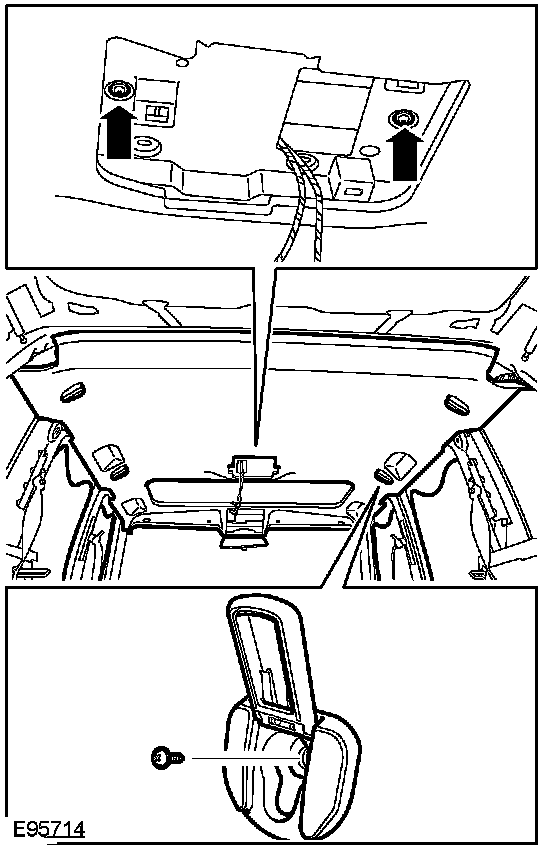 E95714