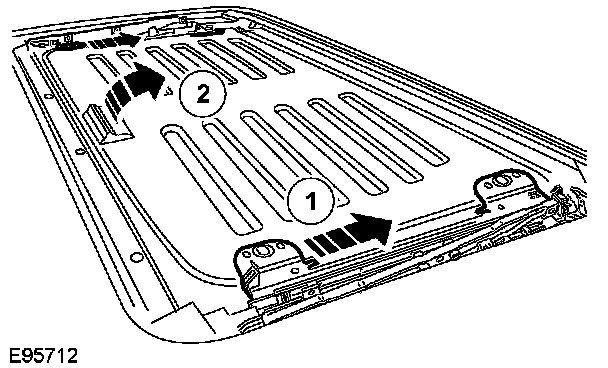 2

1

E95712